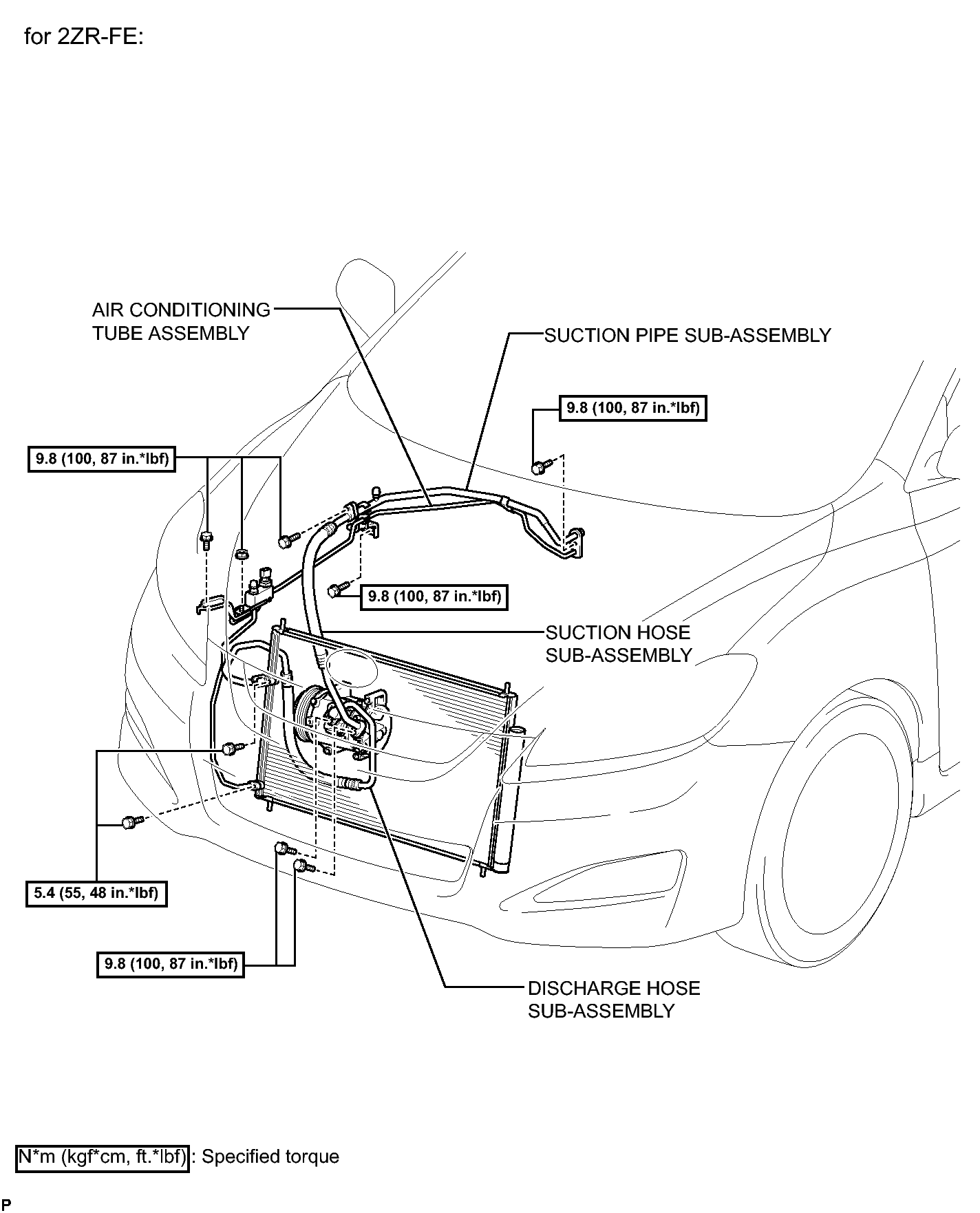 for 2ZR-FE:

AIR CONDITIONING TUBE ASSEMBLY

SUCTION PIPE SUB-ASSEMBLY

9.8 (100, 87 in.*lbf)

9.8 (100, 87 in.*lbf)

9.8 (100, 87 in.*lbf)

SUCTION HOSE SUB-ASSEMBLY

5.4 (55, 48 in.*lbf)

9.8 (100, 87 in.*lbf)

DISCHARGE HOSE SUB-ASSEMBLY

N*m (kgf*cm, ft.*lbf) : Specified torque

P