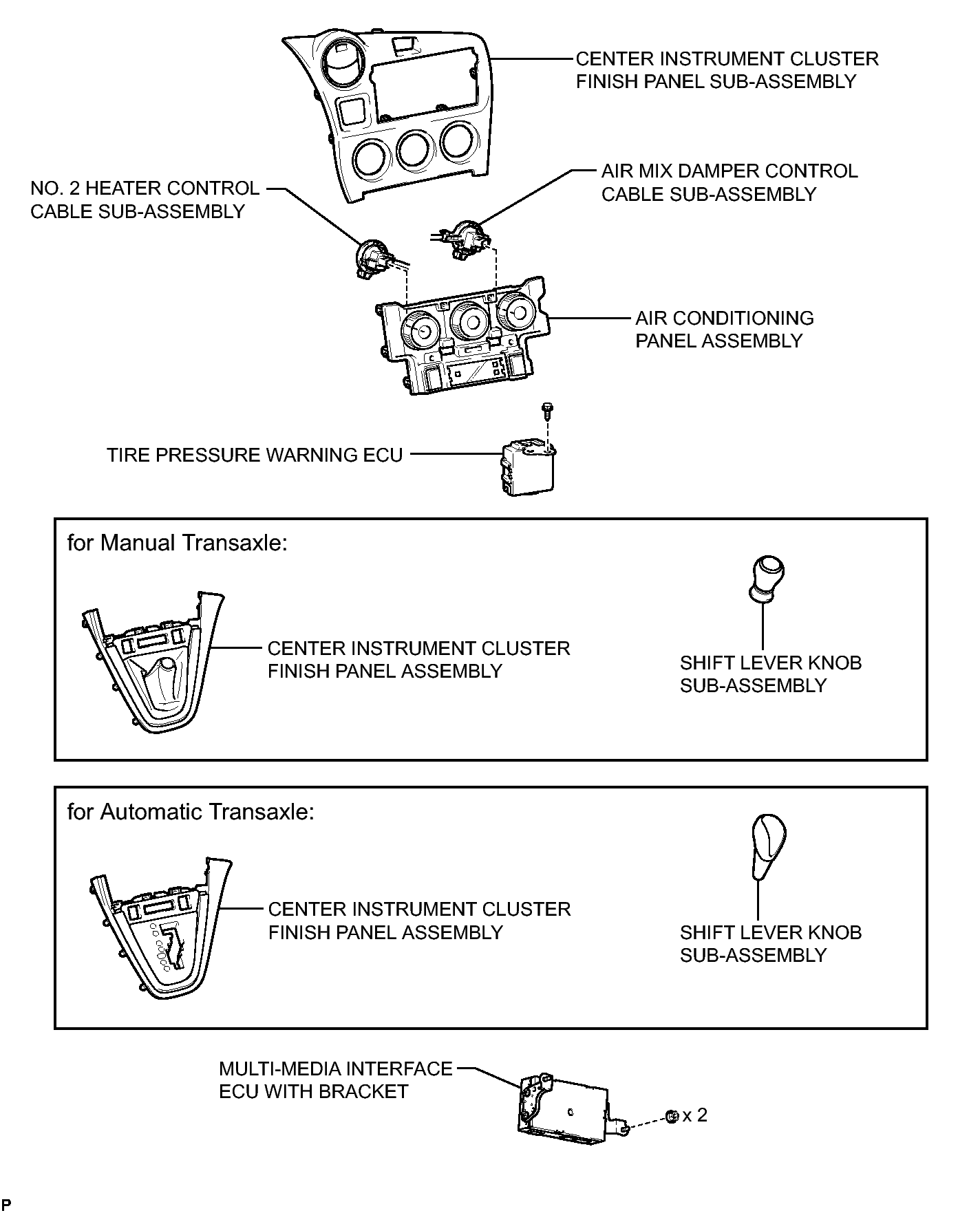 CENTER INSTRUMENT CLUSTER FINISH PANEL SUB-ASSEMBLY

NO. 2 HEATER CONTROL CABLE SUB-ASSEMBLY

AIR MIX DAMPER CONTROL CABLE SUB-ASSEMBLY

AIR CONDITIONING PANEL ASSEMBLY

TIRE PRESSURE WARNING ECU

for Manual Transaxle:

CENTER INSTRUMENT CLUSTER FINISH PANEL ASSEMBLY

SHIFT LEVER KNOB SUB-ASSEMBLY

for Automatic Transaxle:

CENTER INSTRUMENT CLUSTER FINISH PANEL ASSEMBLY

SHIFT LEVER KNOB SUB-ASSEMBLY

MULTI-MEDIA INTERFACE ECU WITH BRACKET

x 2

P