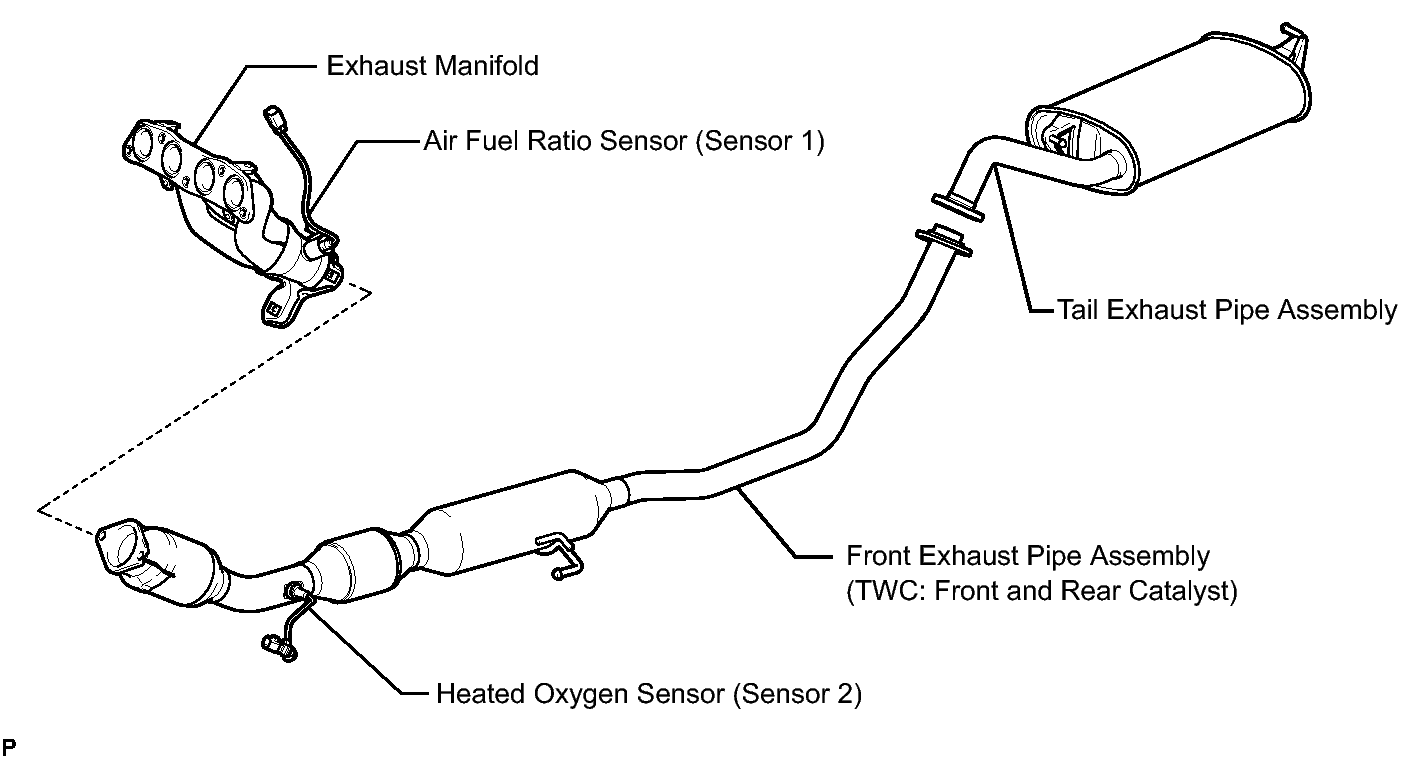 Exhaust Manifold

Air Fuel Ratio Sensor (Sensor 1)

Tail Exhaust Pipe Assembly

Front Exhaust Pipe Assembly
(TWC: Front and Rear Catalyst)

Heated Oxygen Sensor (Sensor 2)

P