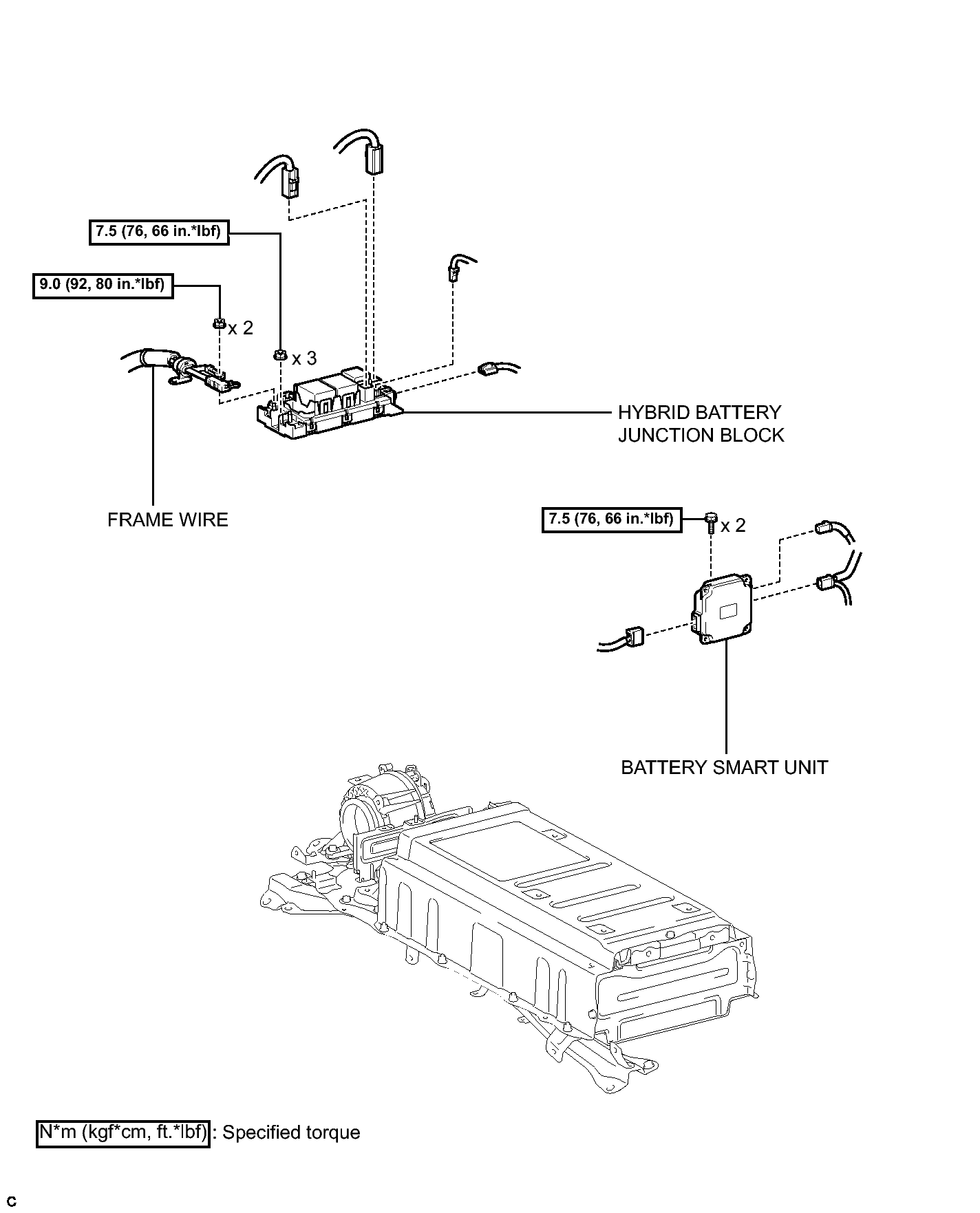 7.5 (76, 66 in.*lbf)

9.0 (92, 80 in.*lbf)

x 2

x 3

HYBRID BATTERY JUNCTION BLOCK

FRAME WIRE

7.5 (76, 66 in.*lbf)

x 2

BATTERY SMART UNIT

N*m (kgf*cm, ft.*lbf) : Specified torque

C