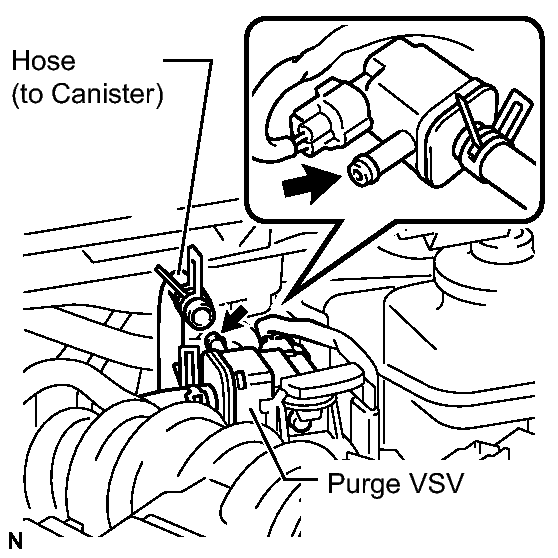 Hose
(to Canister)

Purge VSV

N