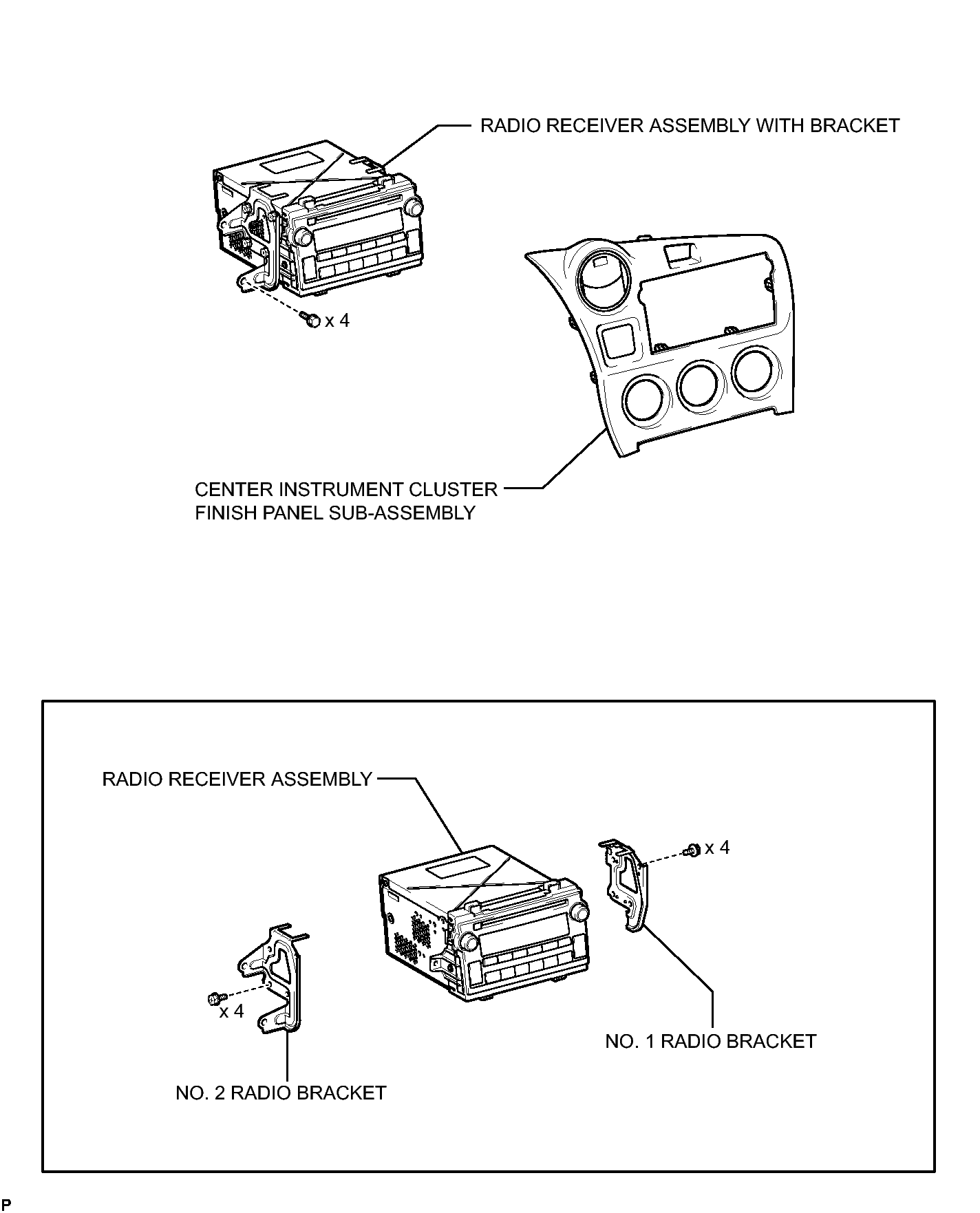 RADIO RECEIVER ASSEMBLY WITH BRACKET

x 4

CENTER INSTRUMENT CLUSTER FINISH PANEL SUB-ASSEMBLY

RADIO RECEIVER ASSEMBLY

x 4

x 4

NO. 1 RADIO BRACKET

NO. 2 RADIO BRACKET

P