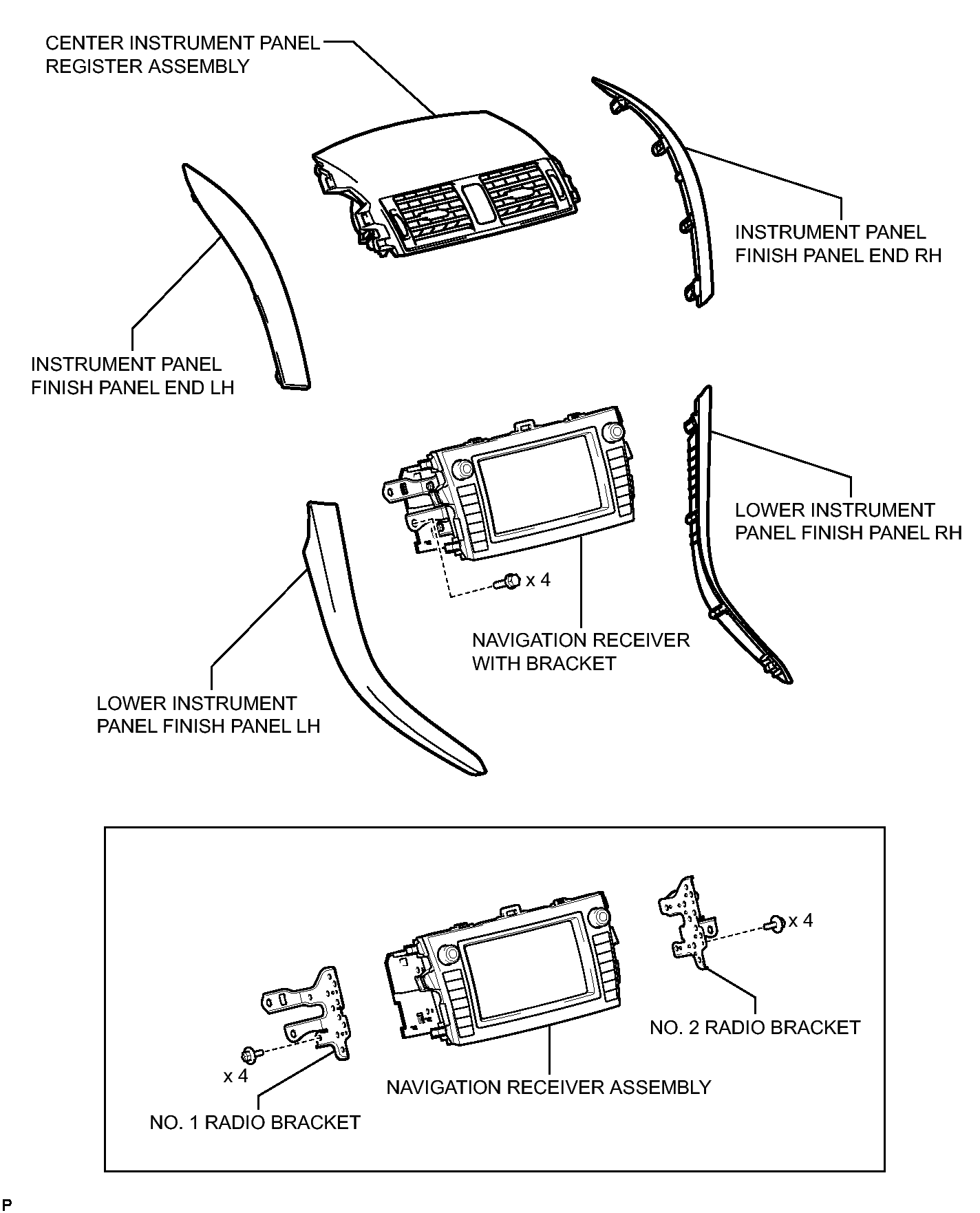 CENTER INSTRUMENT PANEL REGISTER ASSEMBLY

INSTRUMENT PANEL FINISH PANEL END RH

INSTRUMENT PANEL FINISH PANEL END LH

LOWER INSTRUMENT PANEL FINISH PANEL RH

x 4

NAVIGATION RECEIVER WITH BRACKET

LOWER INSTRUMENT PANEL FINISH PANEL LH

x 4

NO. 2 RADIO BRACKET

x 4

NAVIGATION RECEIVER ASSEMBLY

NO. 1 RADIO BRACKET

P