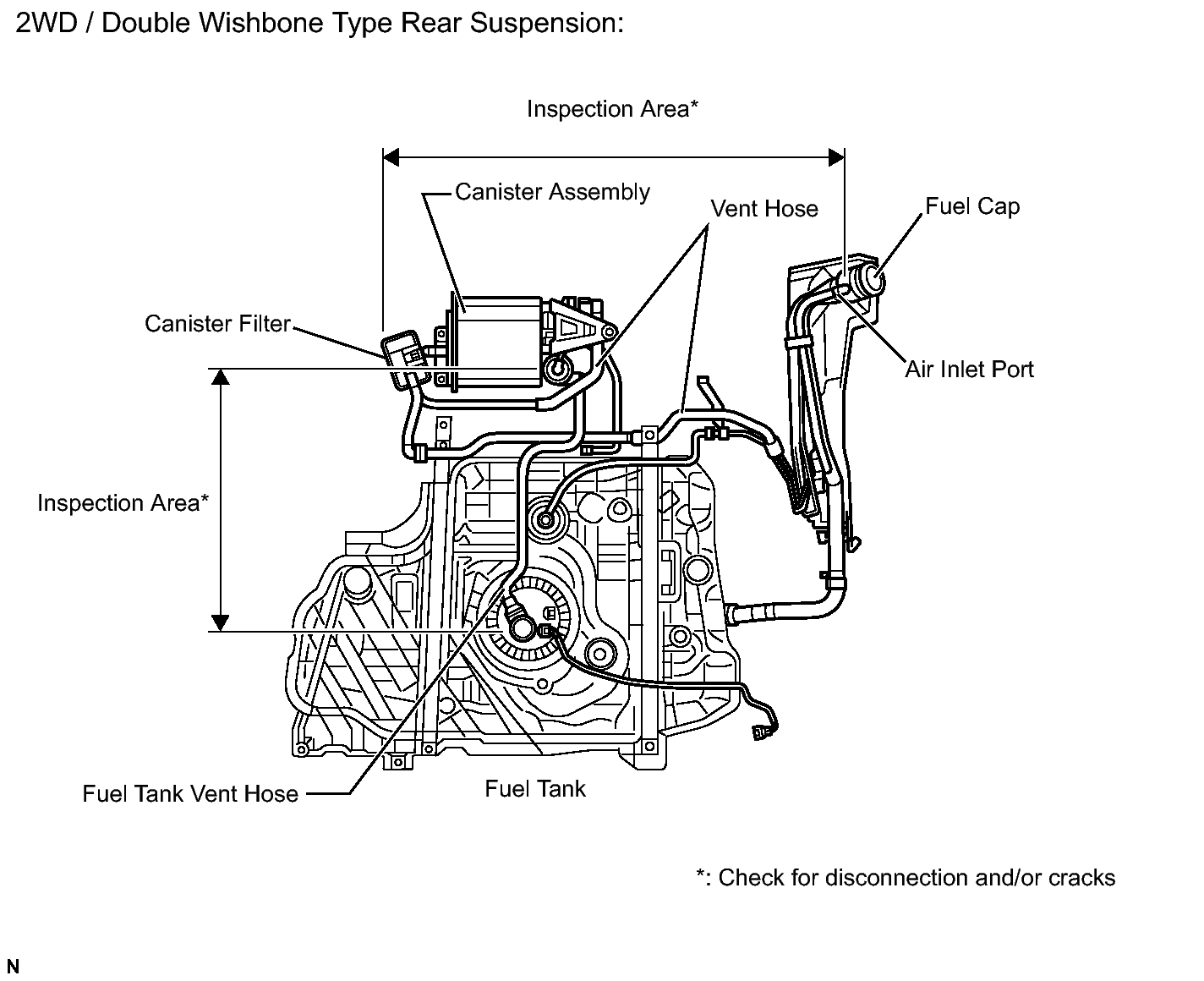 2WD / Double Wishbone Type Rear Suspension:

Inspection Area*

Canister Assembly

Vent Hose

Fuel Cap

Canister Filter

Air Inlet Port

Inspection Area*

Fuel Tank Vent Hose

Fuel Tank

*: Check for disconnection and/or cracks

N