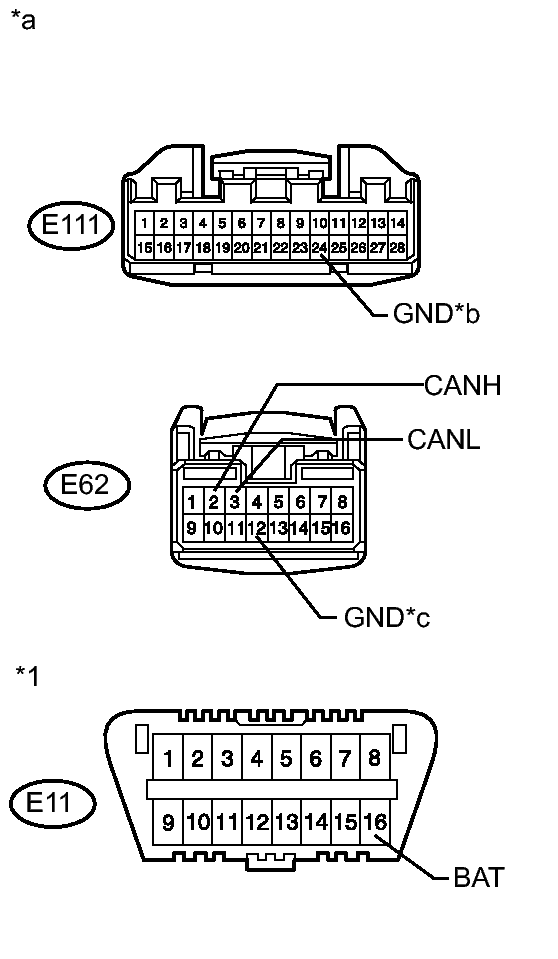 *a

E111

1 2 3 4 5 6 7 8 9 10 11 12 13 14
15 16 17 18 19 20 21 22 23 24 25 26 27 28

GND*b

CANH

CANL

E62

1 2 3 4 5 6 7 8
9 10 11 12 13 14 15 16

GND*c

*1

E11

1 2 3 4 5 6 7 8
9 10 11 12 13 14 15 16

BAT