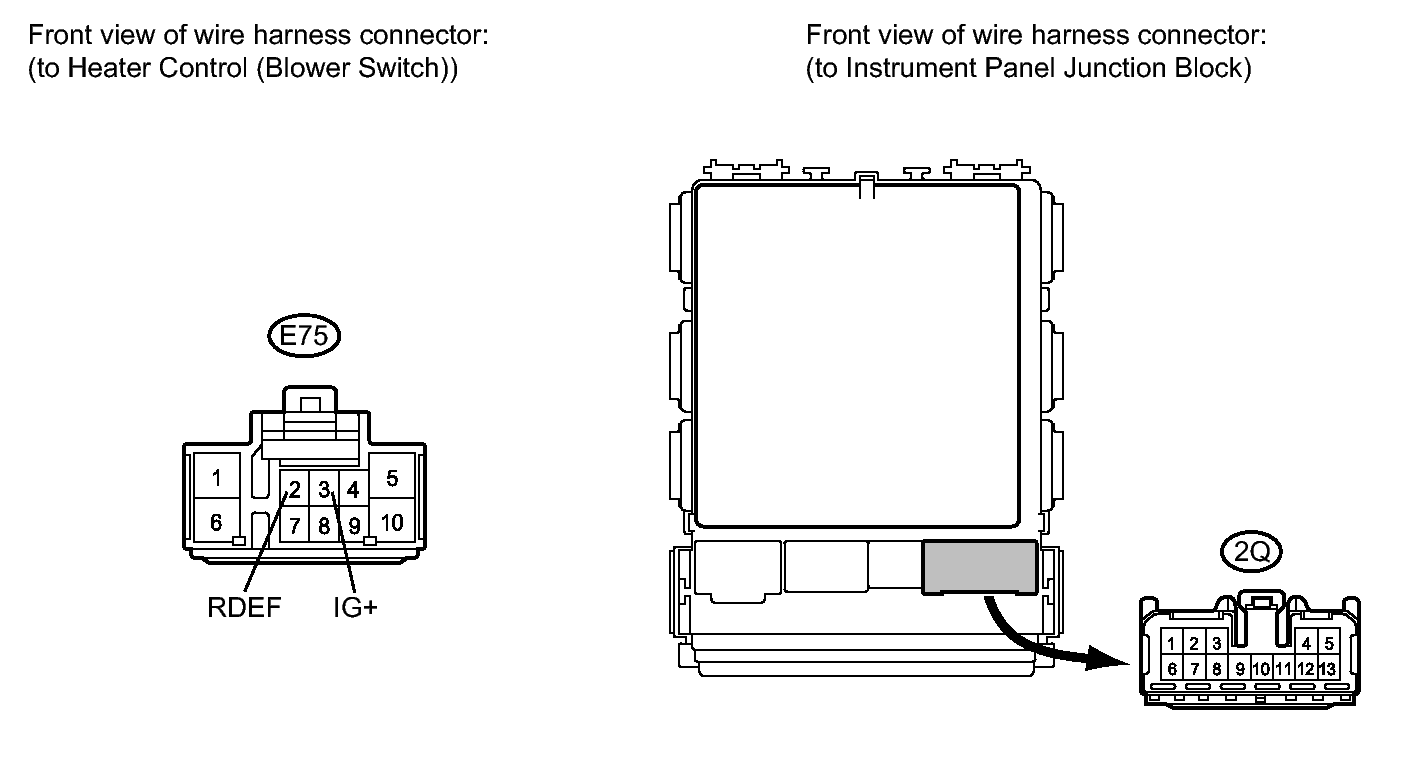 Front view of wire harness connector:
(to Heater Control (Blower Switch))

E75

1
2
3
4
5
6
7
8
9
10

RDEF
IG+

Front view of wire harness connector:
(to Instrument Panel Junction Block)

2Q

1
2
3
4
5
6
7
8
9
10
11
12
13