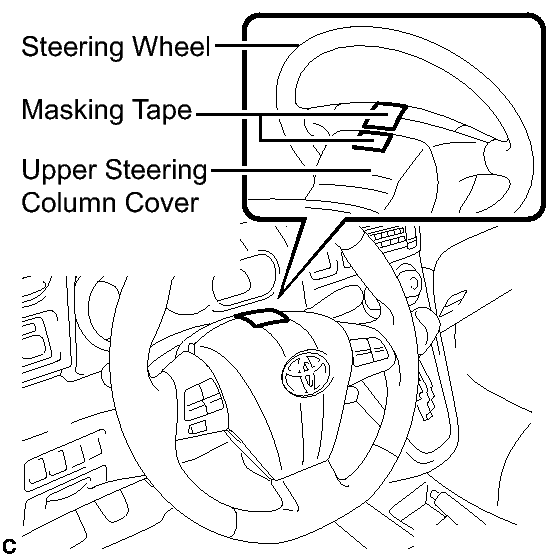 Steering Wheel

Masking Tape

Upper Steering Column Cover

C