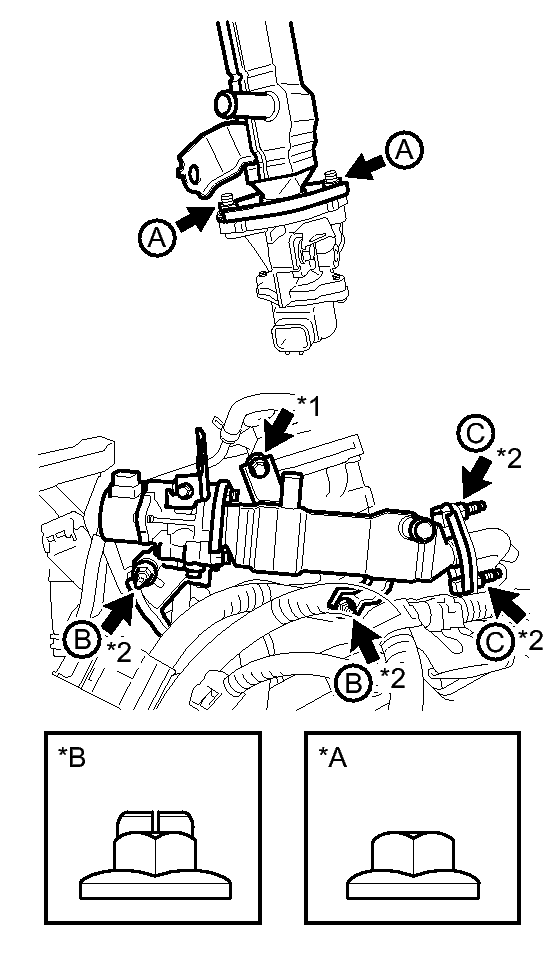 A
A

*1
C
*2
B
*2
B
*2
C
*2

*B

*A