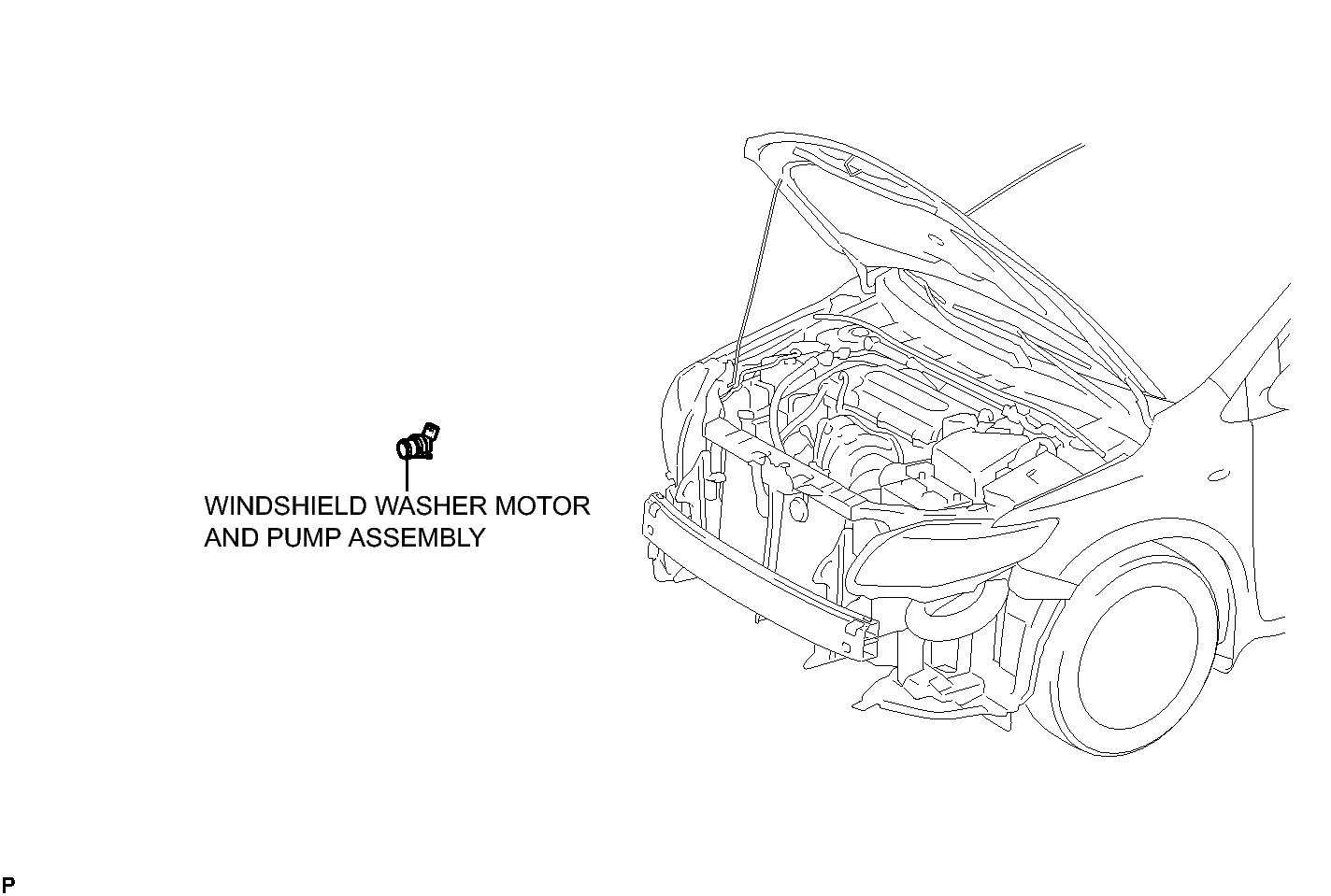 WINDSHIELD WASHER MOTOR AND PUMP ASSEMBLY

P