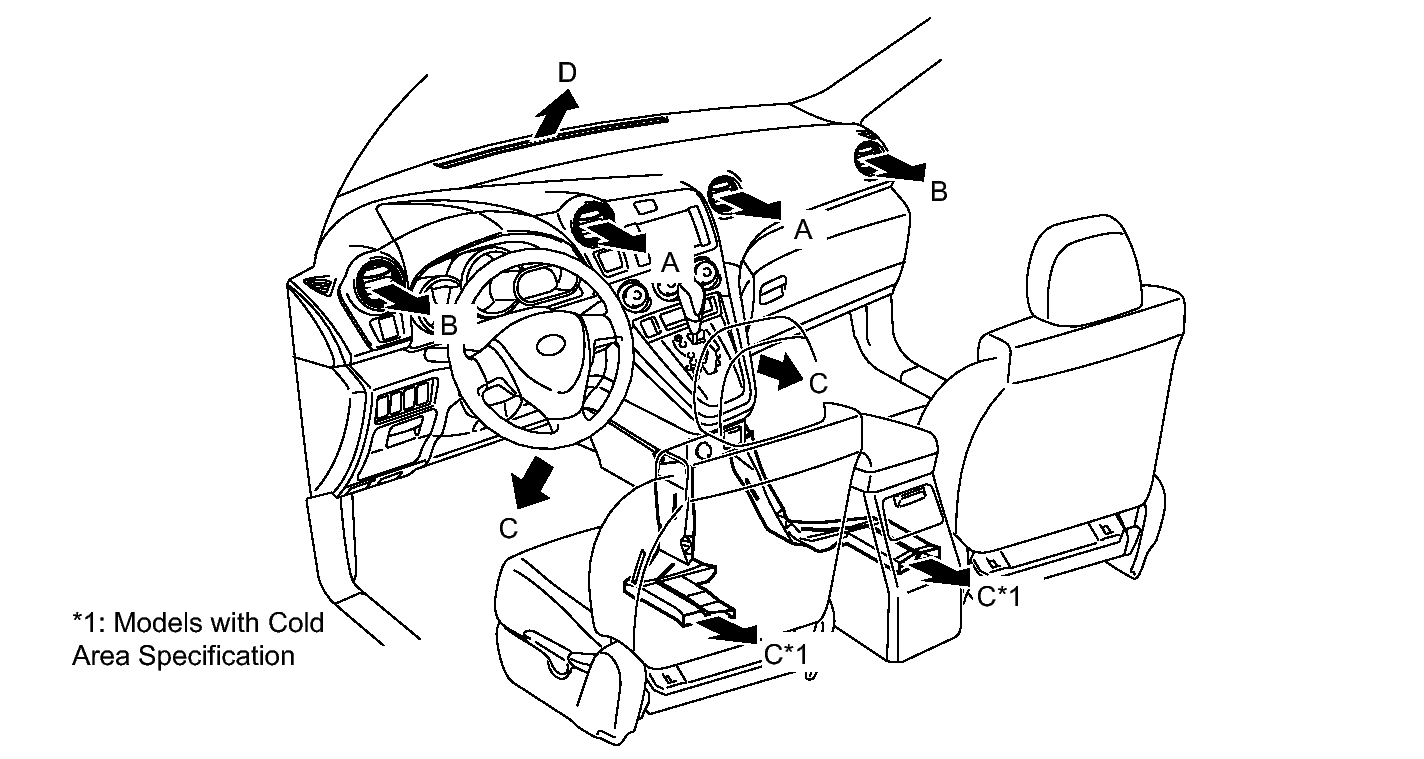 D
B
A
A
B
C
C
C*1
C*1
*1: Models with Cold Area Specification