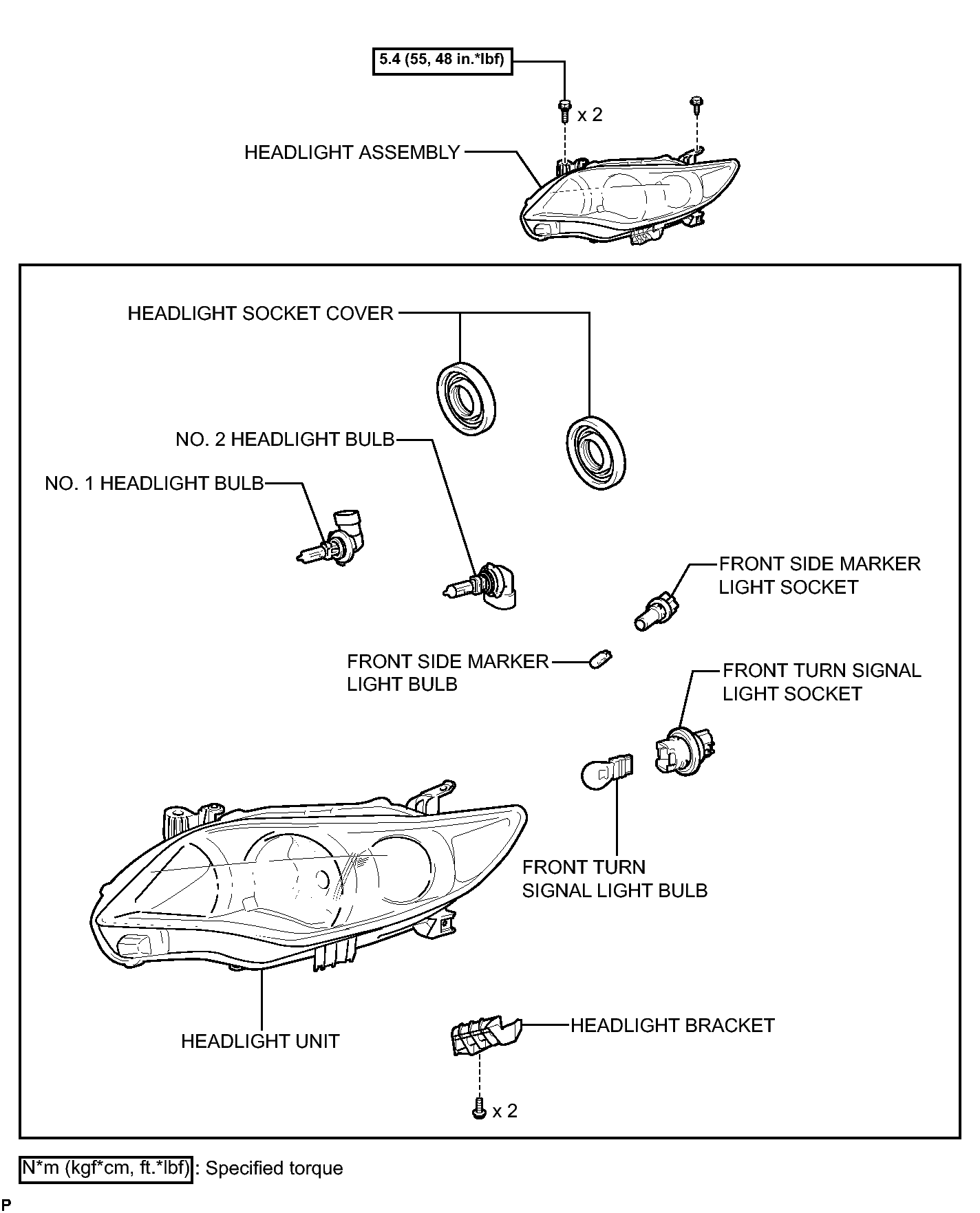 5.4 (55, 48 in.*lbf)

x 2

HEADLIGHT ASSEMBLY

HEADLIGHT SOCKET COVER

NO. 2 HEADLIGHT BULB

NO. 1 HEADLIGHT BULB

FRONT SIDE MARKER LIGHT SOCKET

FRONT SIDE MARKER LIGHT BULB

FRONT TURN SIGNAL LIGHT SOCKET

FRONT TURN SIGNAL LIGHT BULB

HEADLIGHT UNIT

HEADLIGHT BRACKET

x 2

N*m (kgf*cm, ft.*lbf) : Specified torque

P