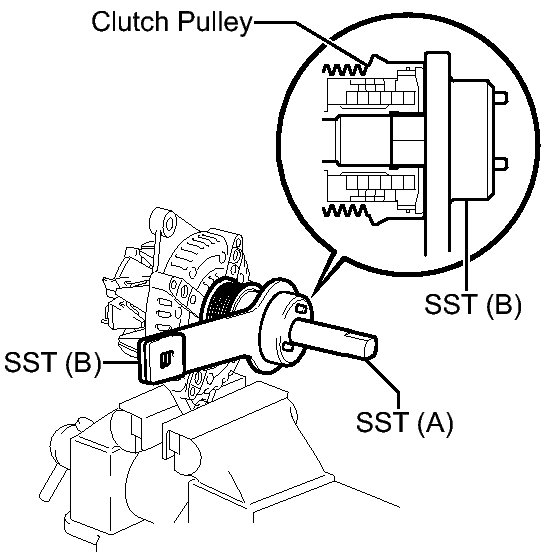 Clutch Pulley

SST (B)

SST (B)

SST (A)