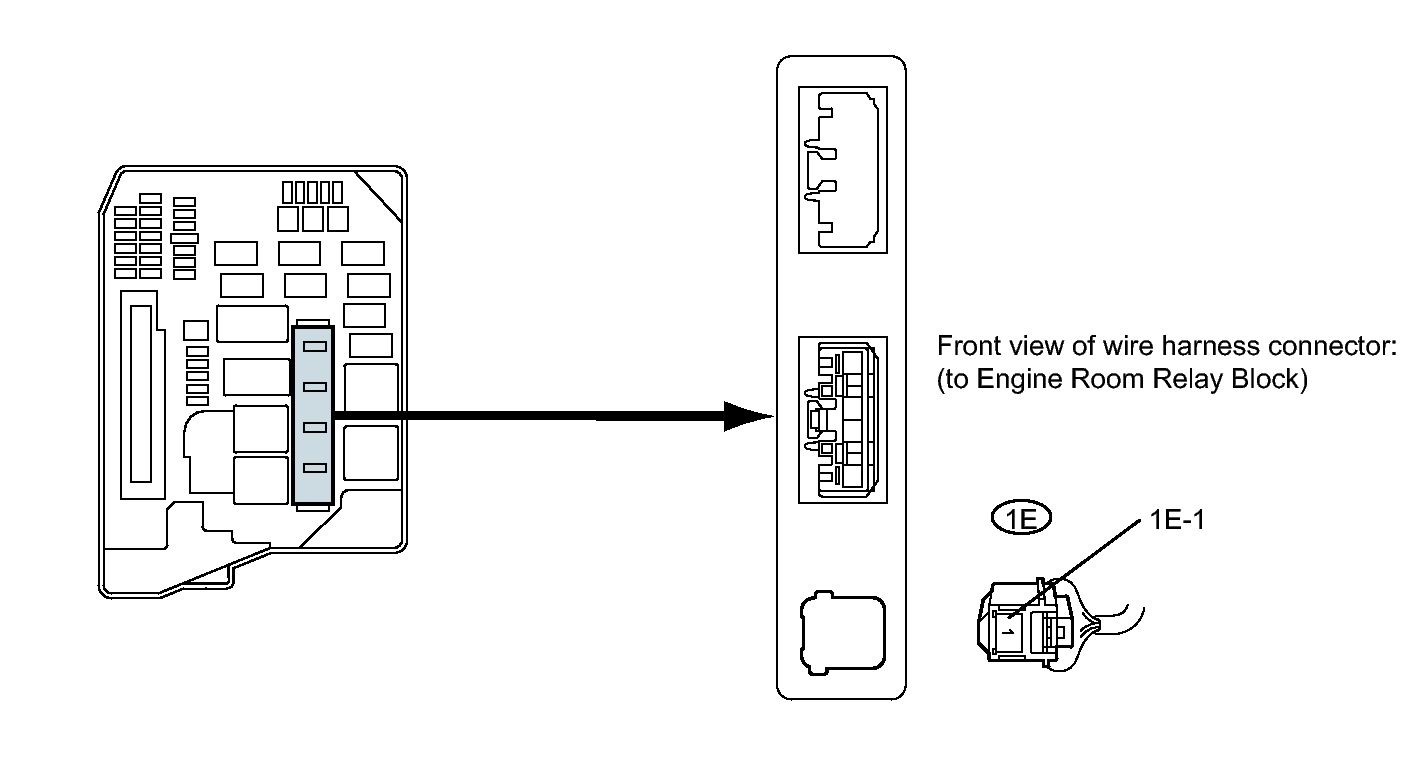 Front view of wire harness connector:
(to Engine Room Relay Block)

1E

1E-1

1