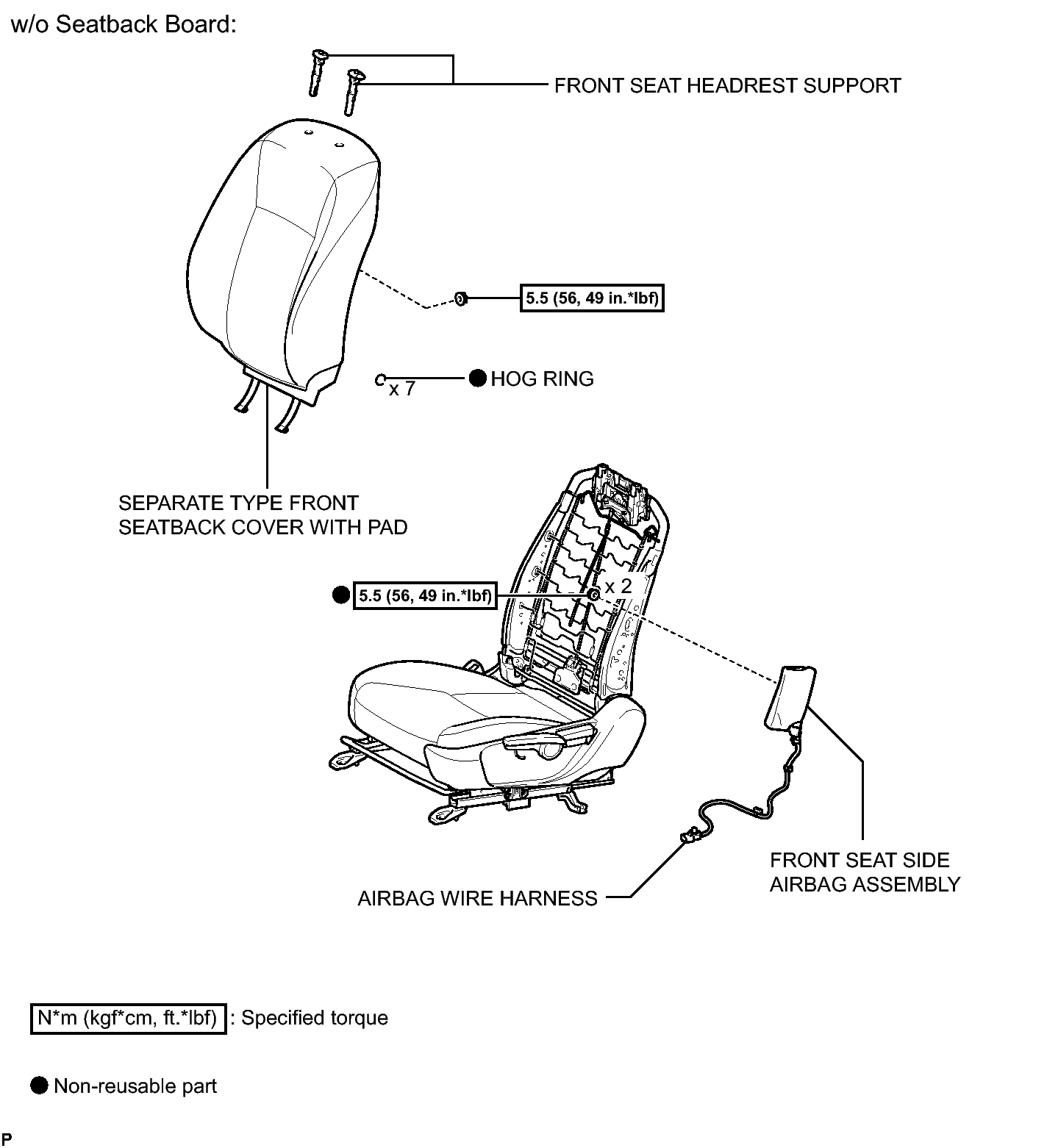 w/o Seatback Board:

FRONT SEAT HEADREST SUPPORT

5.5 (56, 49 in.*lbf)

x 7

HOG RING

SEPARATE TYPE FRONT SEATBACK COVER WITH PAD

5.5 (56, 49 in.*lbf)

x 2

FRONT SEAT SIDE AIRBAG ASSEMBLY

AIRBAG WIRE HARNESS

N*m (kgf*cm, ft.*lbf) : Specified torque

Non-reusable part

P