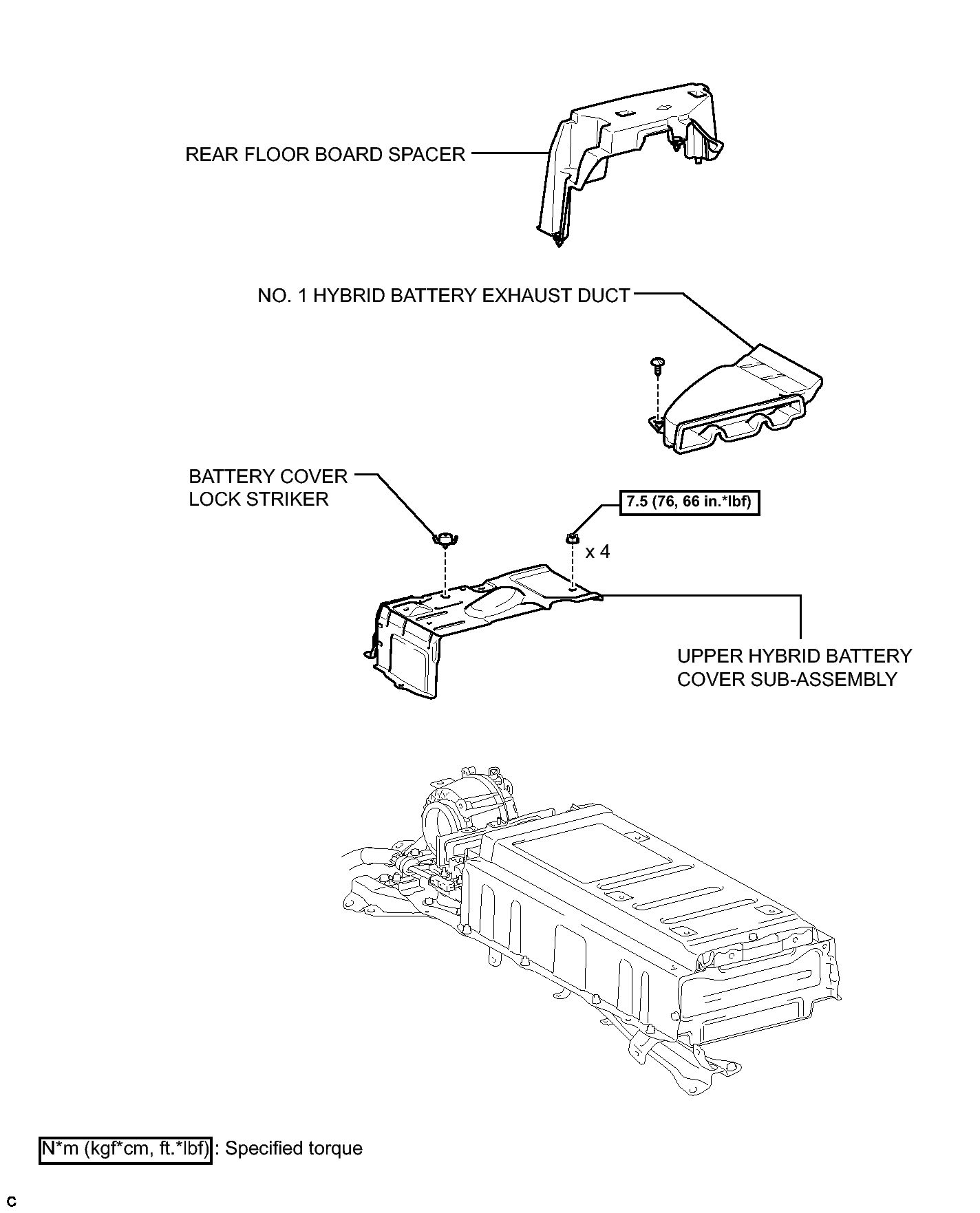 REAR FLOOR BOARD SPACER

NO. 1 HYBRID BATTERY EXHAUST DUCT

BATTERY COVER LOCK STRIKER

7.5 (76, 66 in.*lbf)

x 4

UPPER HYBRID BATTERY COVER SUB-ASSEMBLY

N*m (kgf*cm, ft.*lbf) : Specified torque

C