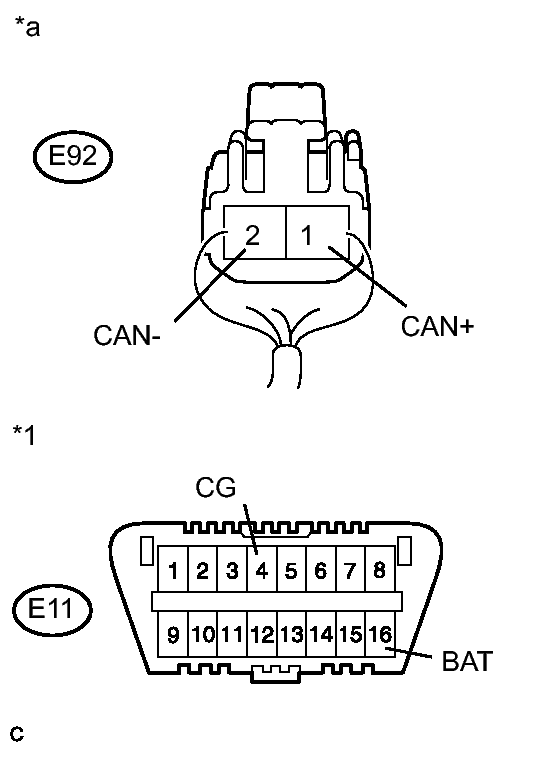 *a

E92

2 1

CAN-

CAN+

*1

CG

1 2 3 4 5 6 7 8

E11

9 10 11 12 13 14 15 16

BAT

c