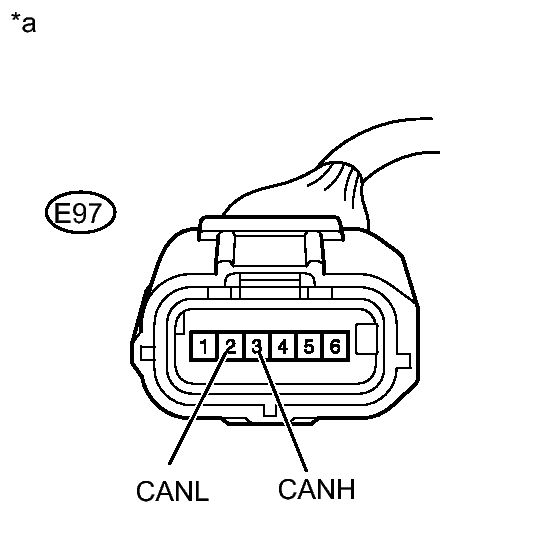 *a

E97

1 2 3 4 5 6

CANL CANH