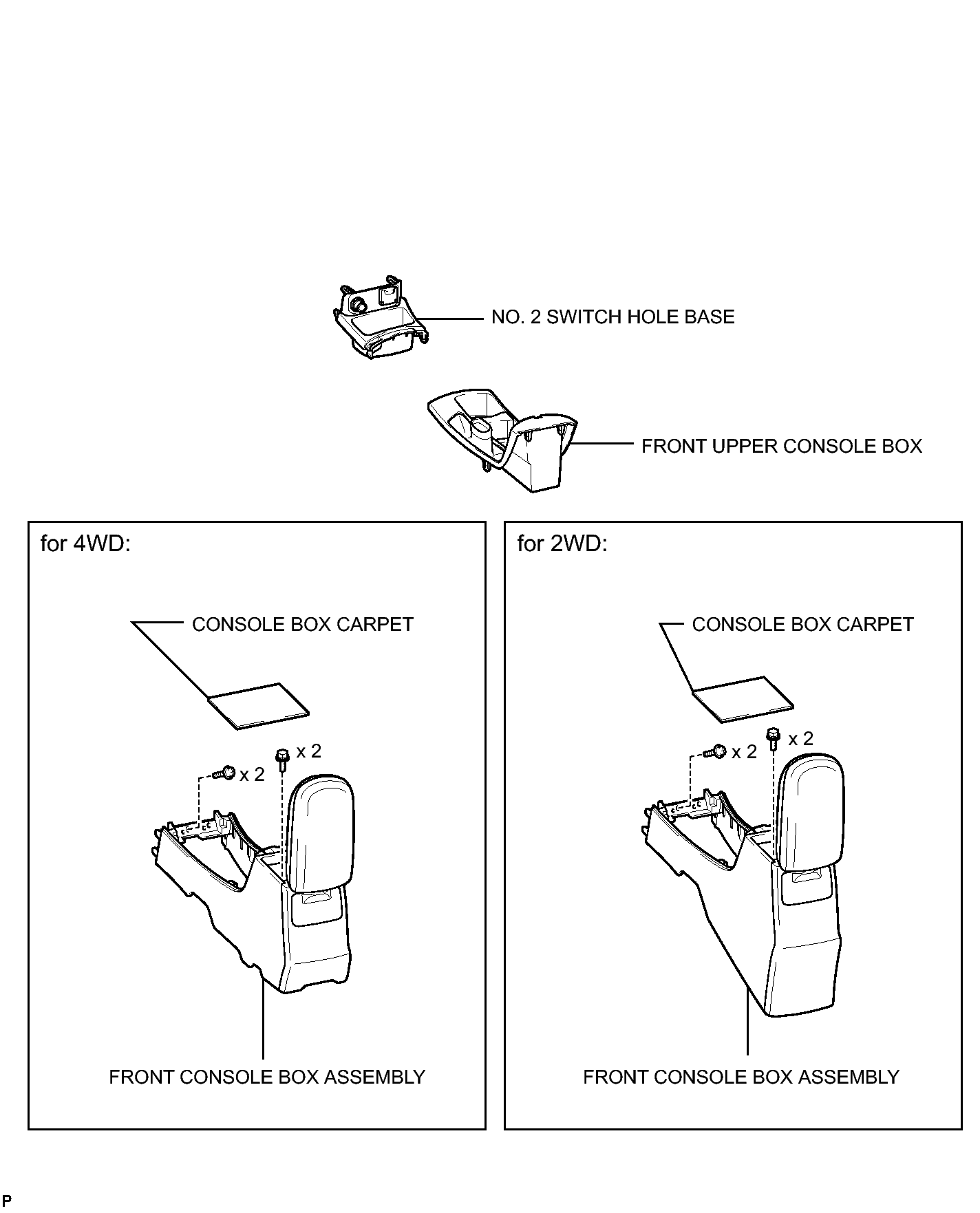 NO. 2 SWITCH HOLE BASE

FRONT UPPER CONSOLE BOX

for 4WD:

CONSOLE BOX CARPET

x 2

x 2

FRONT CONSOLE BOX ASSEMBLY

for 2WD:

CONSOLE BOX CARPET

x 2

x 2

FRONT CONSOLE BOX ASSEMBLY

P