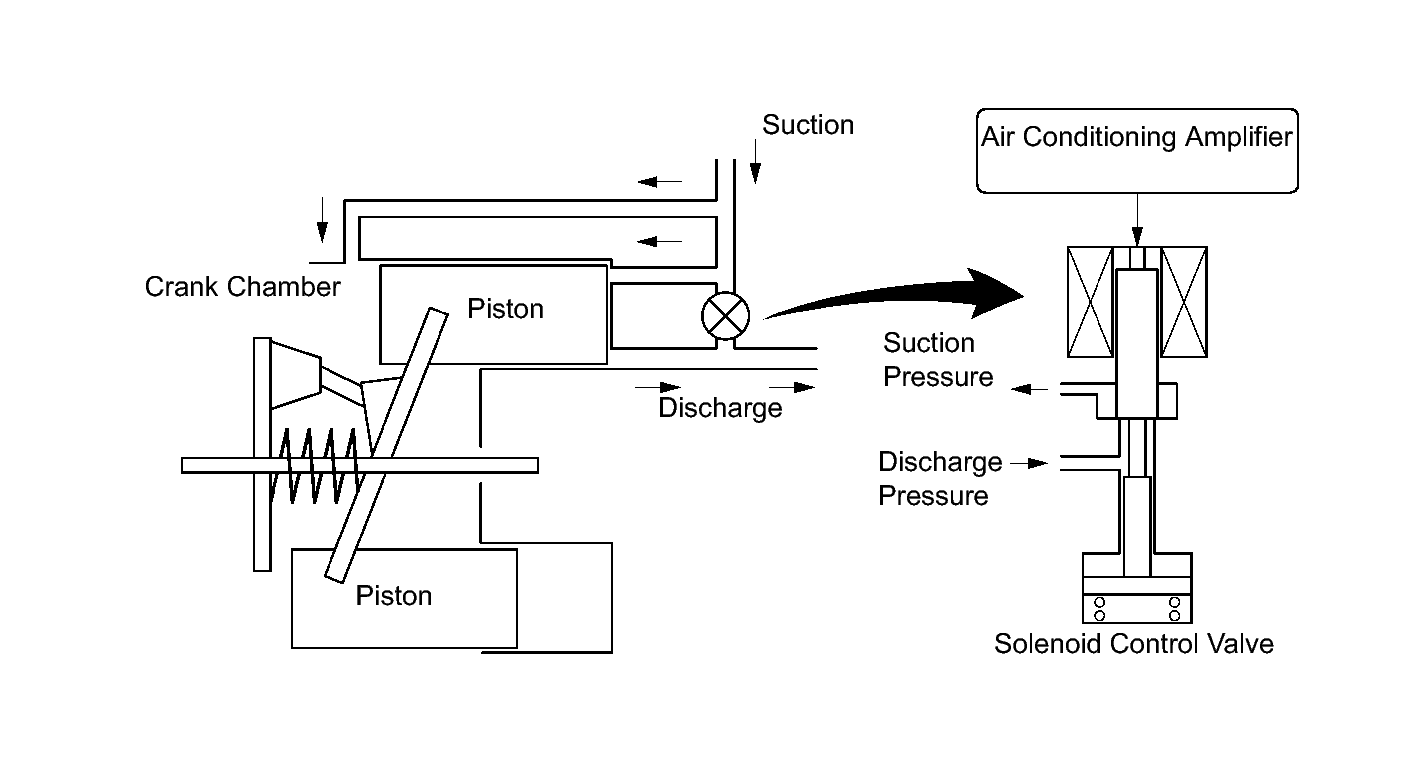 Suction

Air Conditioning Amplifier

Crank Chamber

Piston

Suction Pressure

Discharge

Discharge Pressure

Piston

Solenoid Control Valve