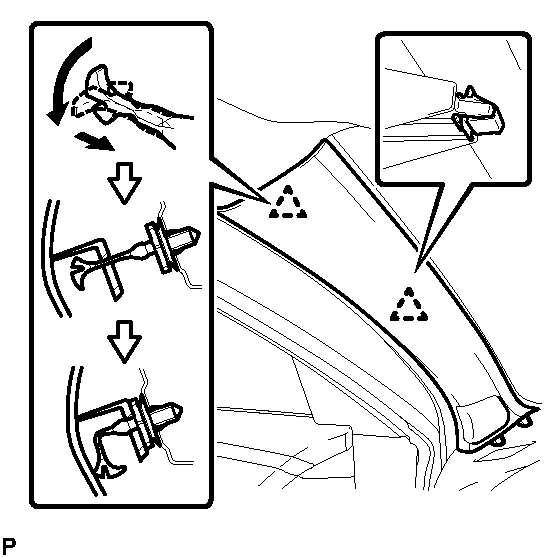 P