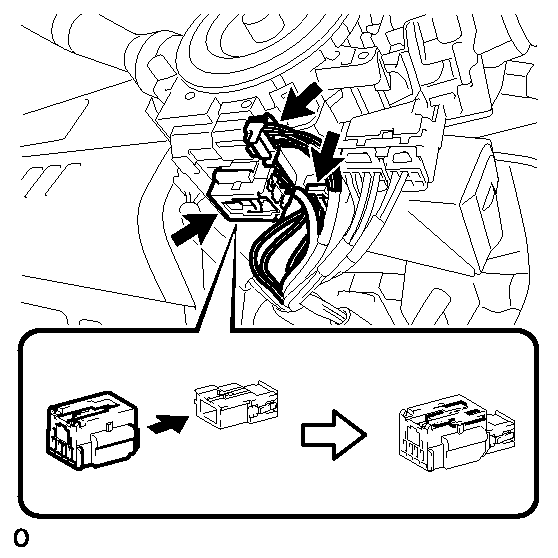 O