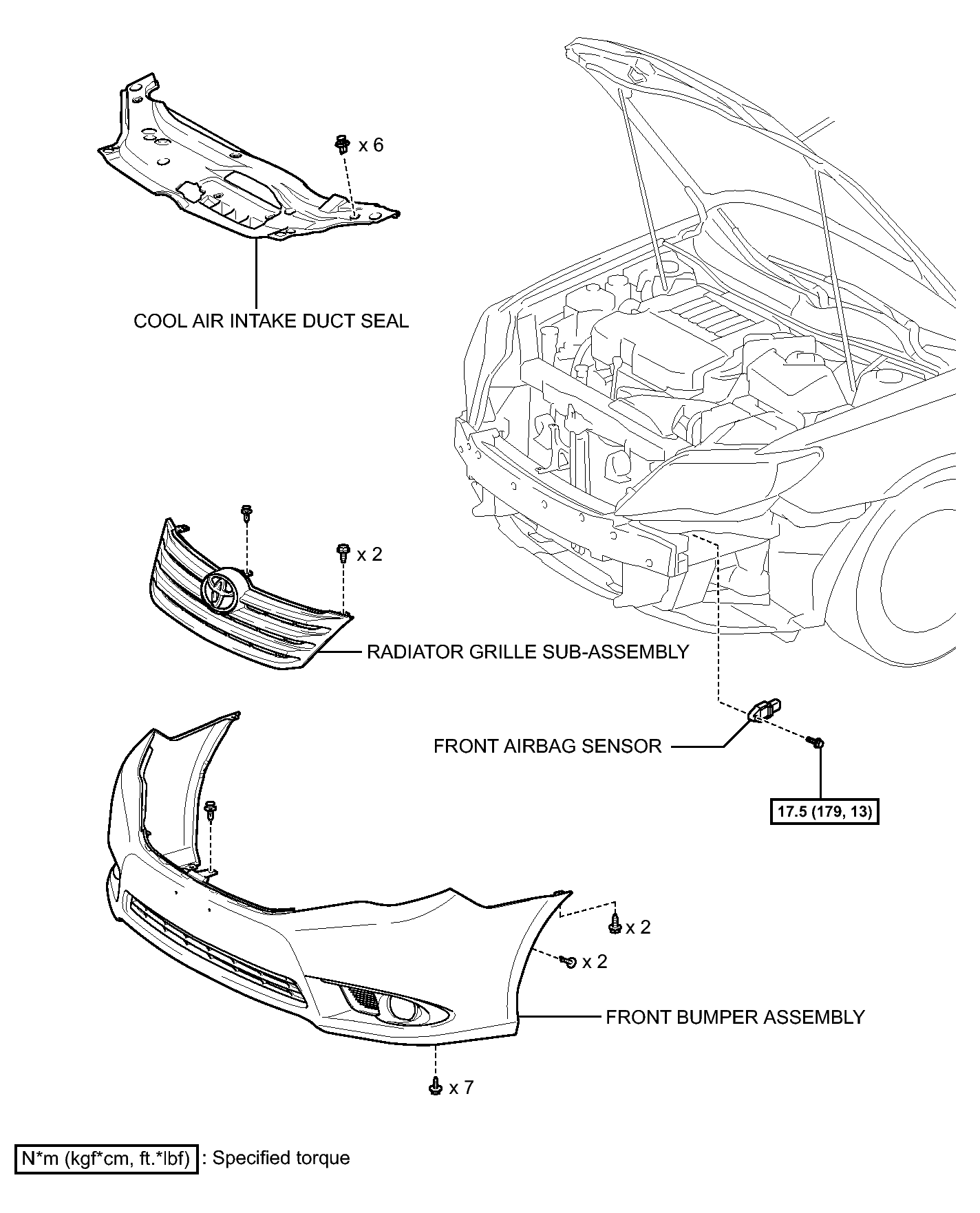 x 6

COOL AIR INTAKE DUCT SEAL

x 2

RADIATOR GRILLE SUB-ASSEMBLY

FRONT AIRBAG SENSOR

17.5 (179, 13)

x 2

x 2

FRONT BUMPER ASSEMBLY

x 7

N*m (kgf*cm, ft.*lbf) : Specified torque