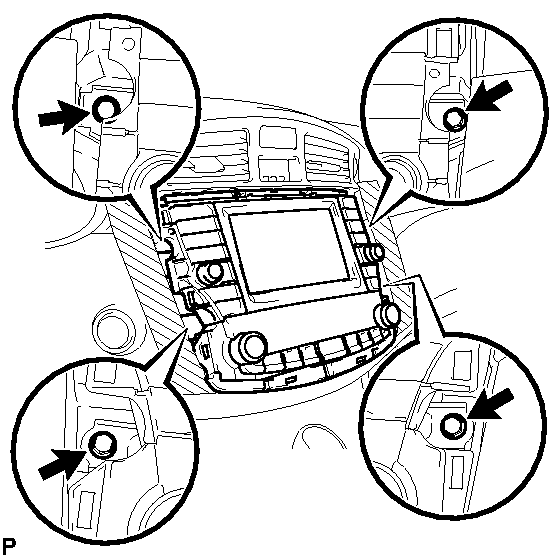 P