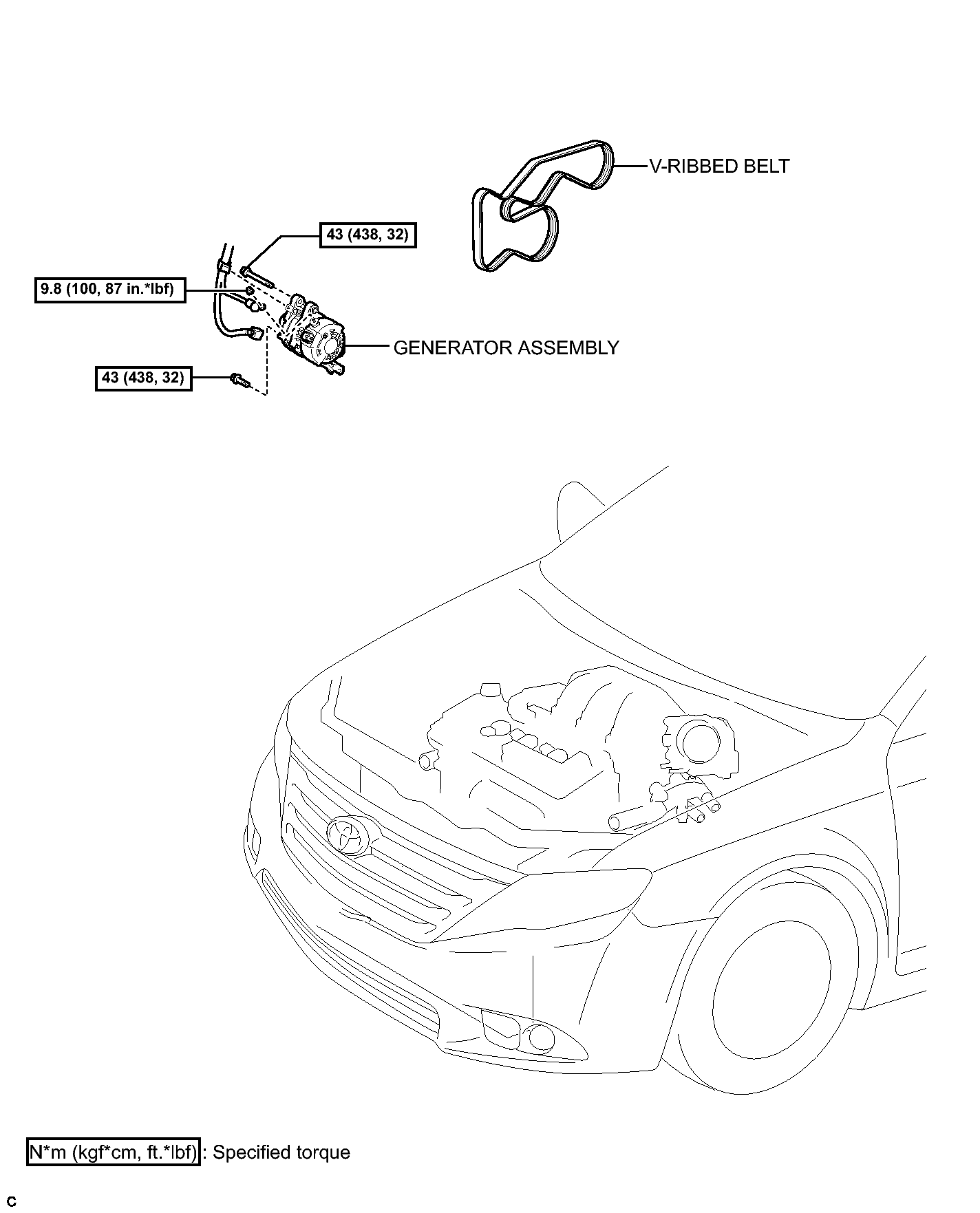 V-RIBBED BELT

43 (438, 32)

9.8 (100, 87 in.*lbf)

GENERATOR ASSEMBLY

43 (438, 32)

N*m (kgf*cm, ft.*lbf) : Specified torque

C