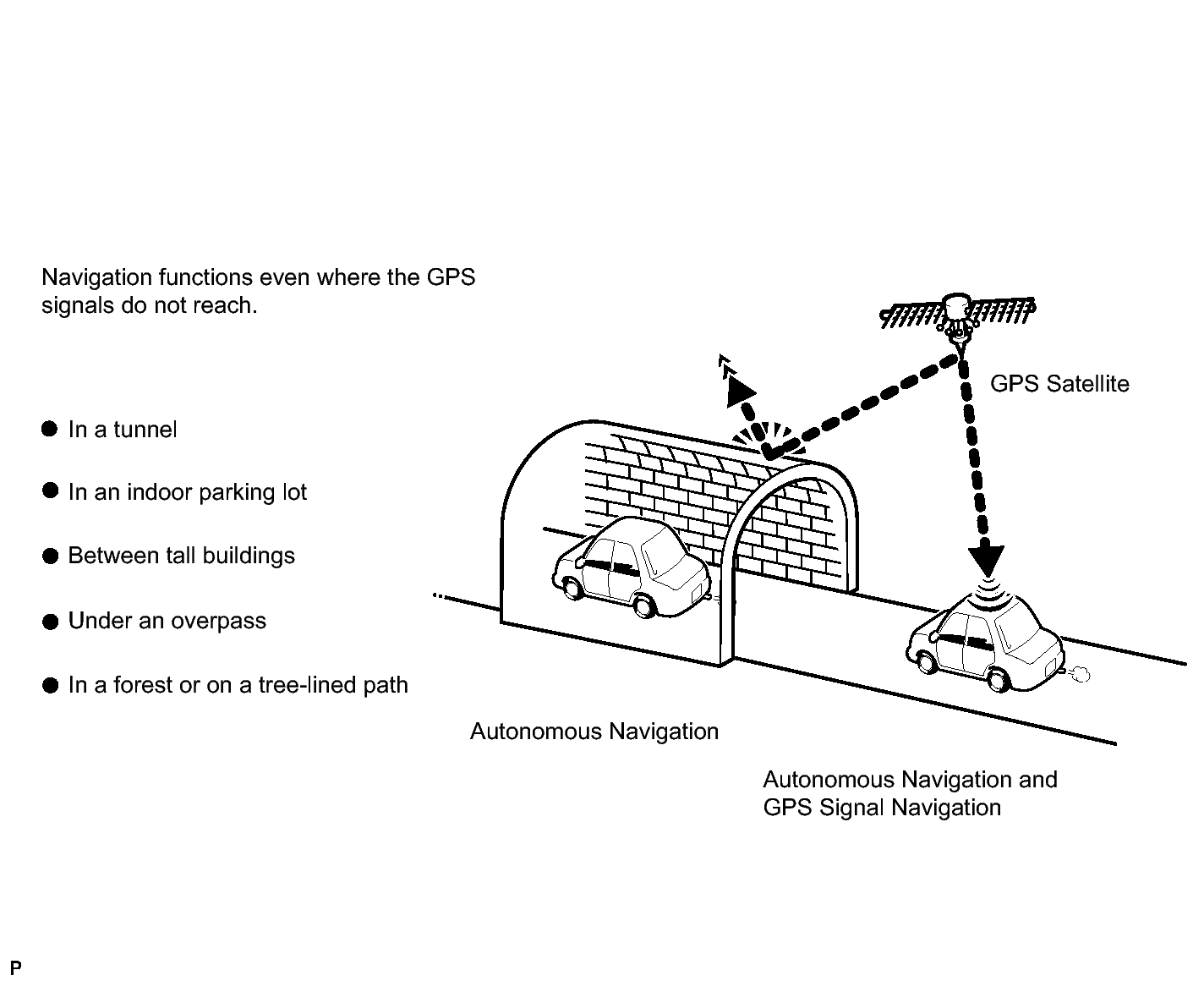 Navigation functions even where the GPS signals do not reach.

● In a tunnel

● In an indoor parking lot

● Between tall buildings

● Under an overpass

● In a forest or on a tree-lined path

GPS Satellite

Autonomous Navigation

Autonomous Navigation and GPS Signal Navigation

P