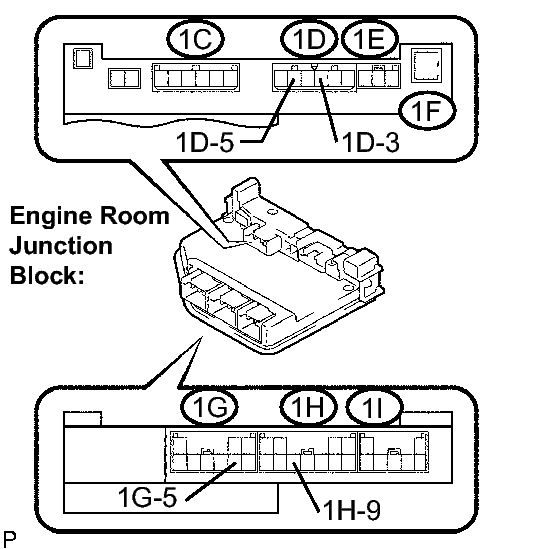 1C
1D
1E
1F
1D-5
1D-3
Engine Room Junction Block:
1G
1H
1I
1G-5
1H-9
P