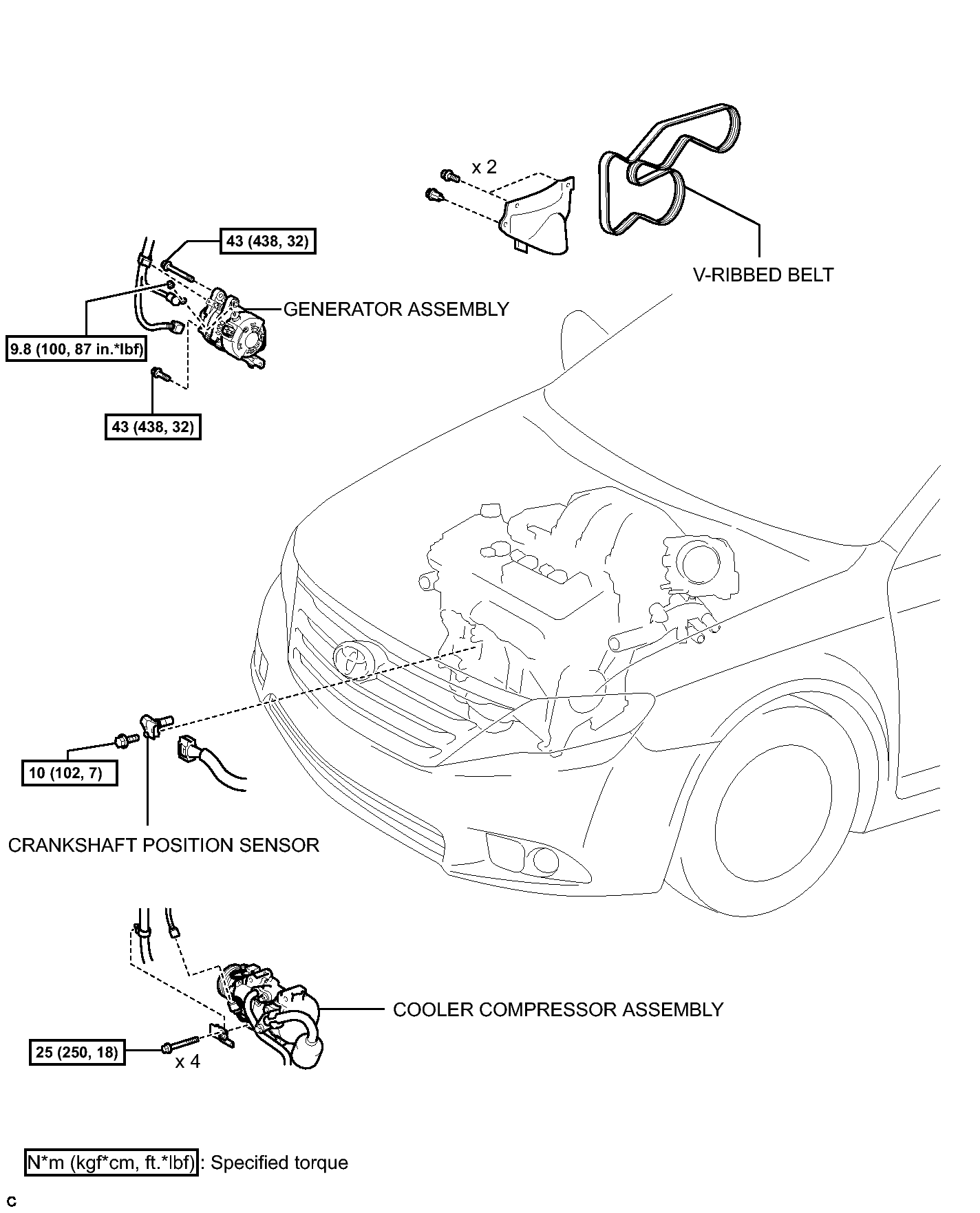 x 2

V-RIBBED BELT

43 (438, 32)

GENERATOR ASSEMBLY

9.8 (100, 87 in.*lbf)

43 (438, 32)

10 (102, 7)

CRANKSHAFT POSITION SENSOR

COOLER COMPRESSOR ASSEMBLY

25 (250, 18)

x 4

N*m (kgf*cm, ft.*lbf) : Specified torque

C