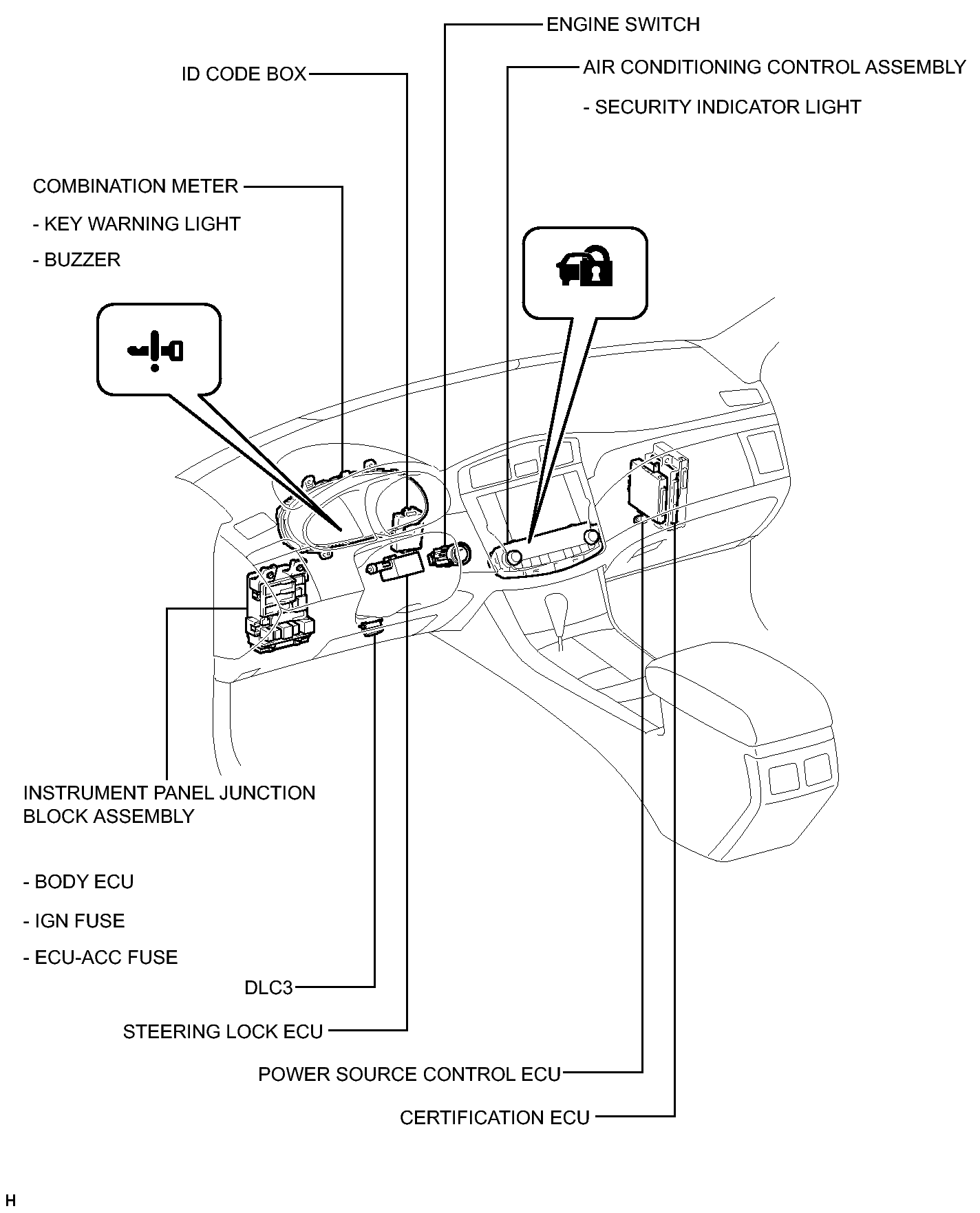 ENGINE SWITCH

ID CODE BOX

AIR CONDITIONING CONTROL ASSEMBLY

- SECURITY INDICATOR LIGHT

COMBINATION METER

- KEY WARNING LIGHT

- BUZZER

INSTRUMENT PANEL JUNCTION BLOCK ASSEMBLY

- BODY ECU

- IGN FUSE

- ECU-ACC FUSE

DLC3

STEERING LOCK ECU

POWER SOURCE CONTROL ECU

CERTIFICATION ECU

H