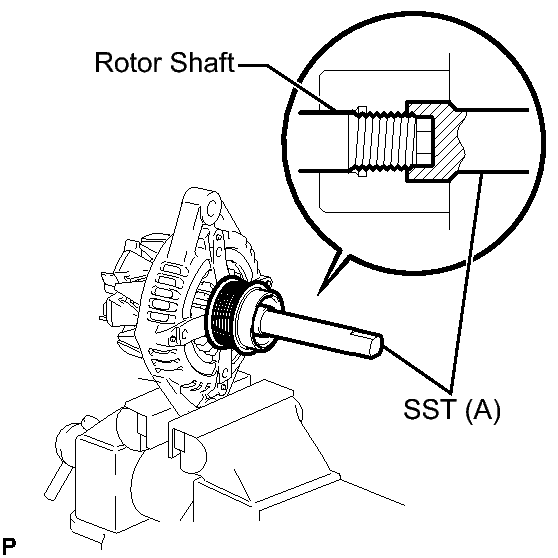 Rotor Shaft

SST (A)

P