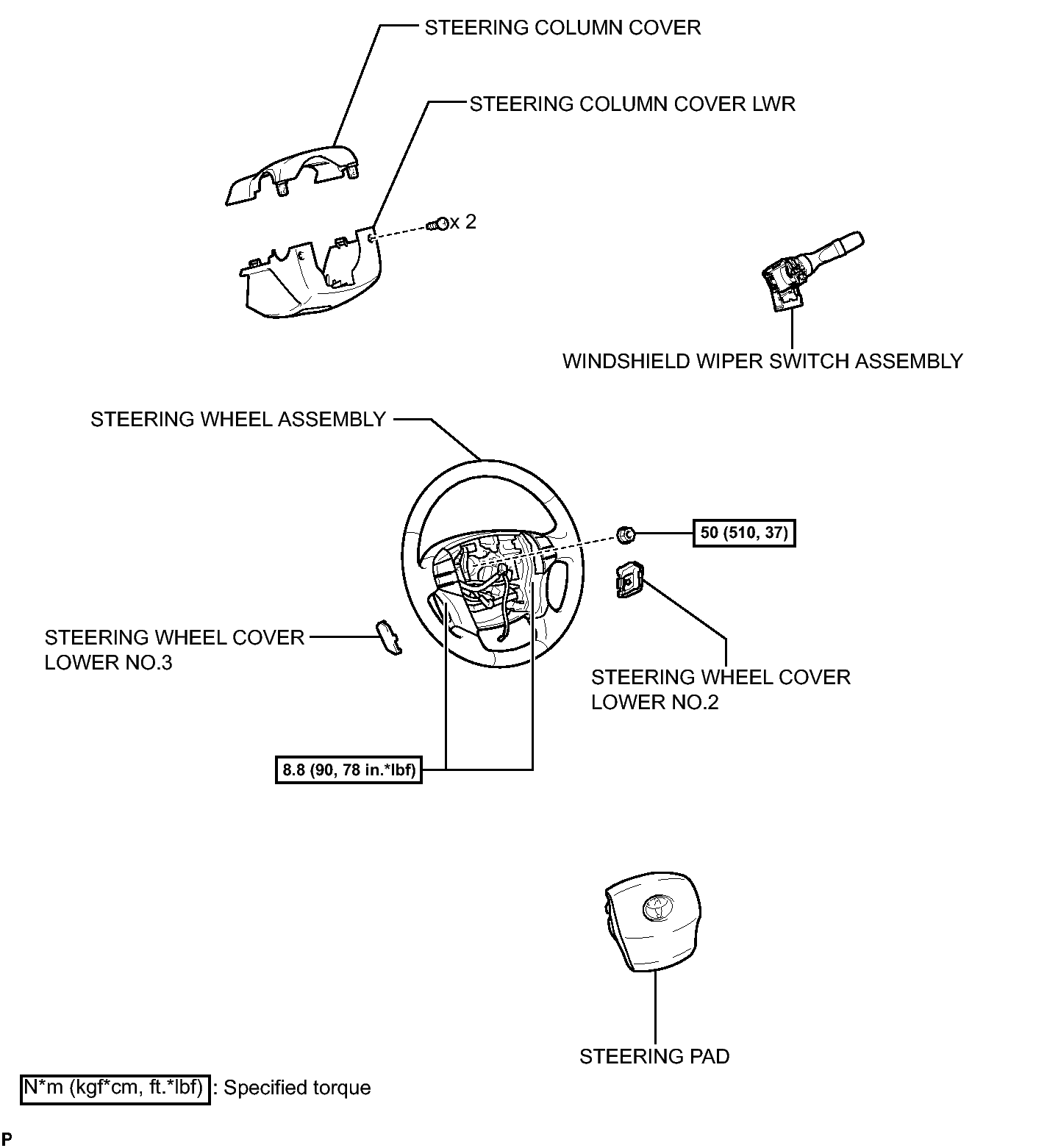 STEERING COLUMN COVER

STEERING COLUMN COVER LWR

x 2

WINDSHIELD WIPER SWITCH ASSEMBLY

STEERING WHEEL ASSEMBLY

50 (510, 37)

STEERING WHEEL COVER LOWER NO.3

STEERING WHEEL COVER LOWER NO.2

8.8 (90, 78 in.*lbf)

STEERING PAD

N*m (kgf*cm, ft.*lbf) : Specified torque

P