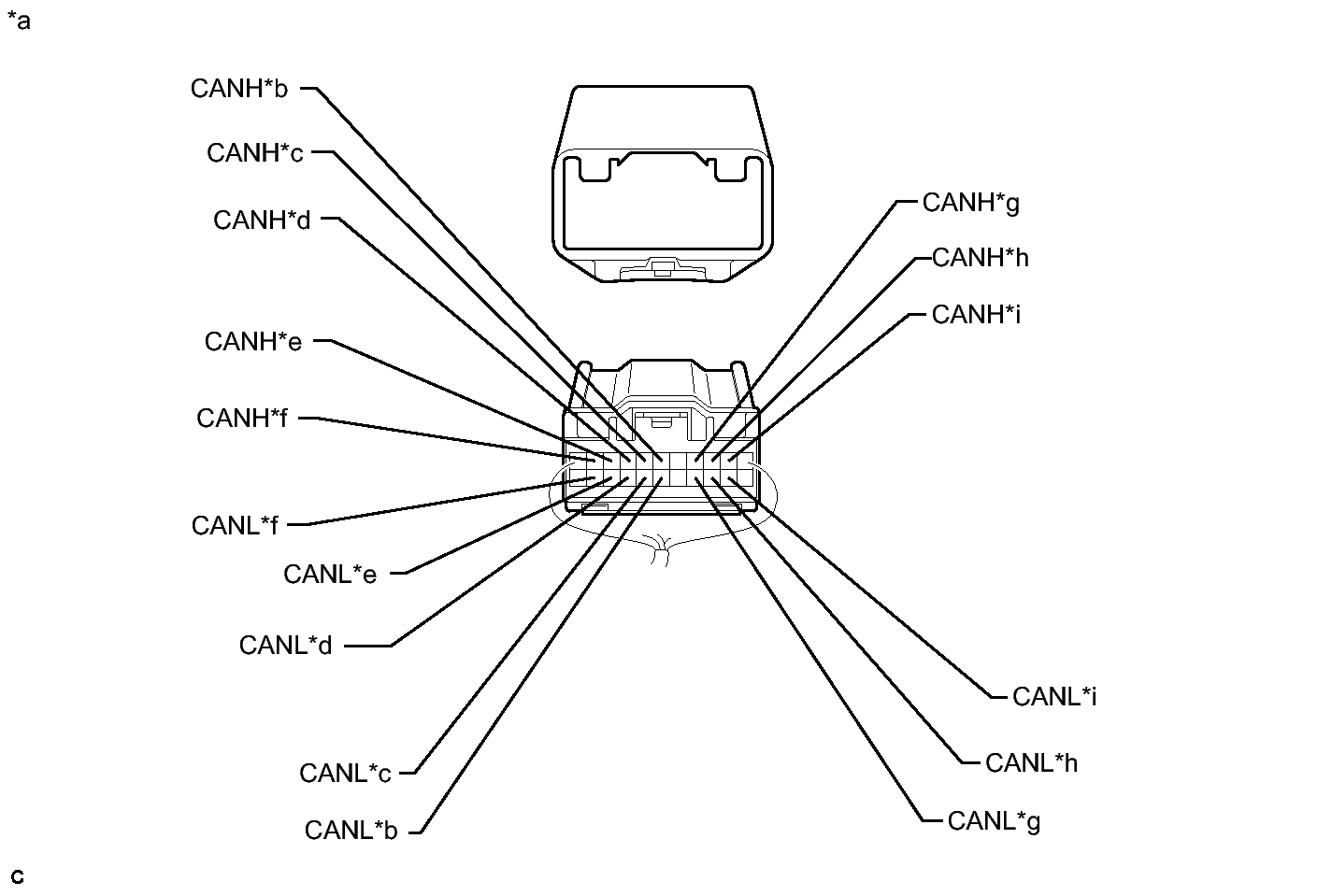 *a

CANH*b
CANH*c
CANH*d
CANH*e
CANH*f
CANL*f
CANL*e
CANL*d
CANL*c
CANL*b

CANH*g
CANH*h
CANH*i
CANL*i
CANL*h
CANL*g

c