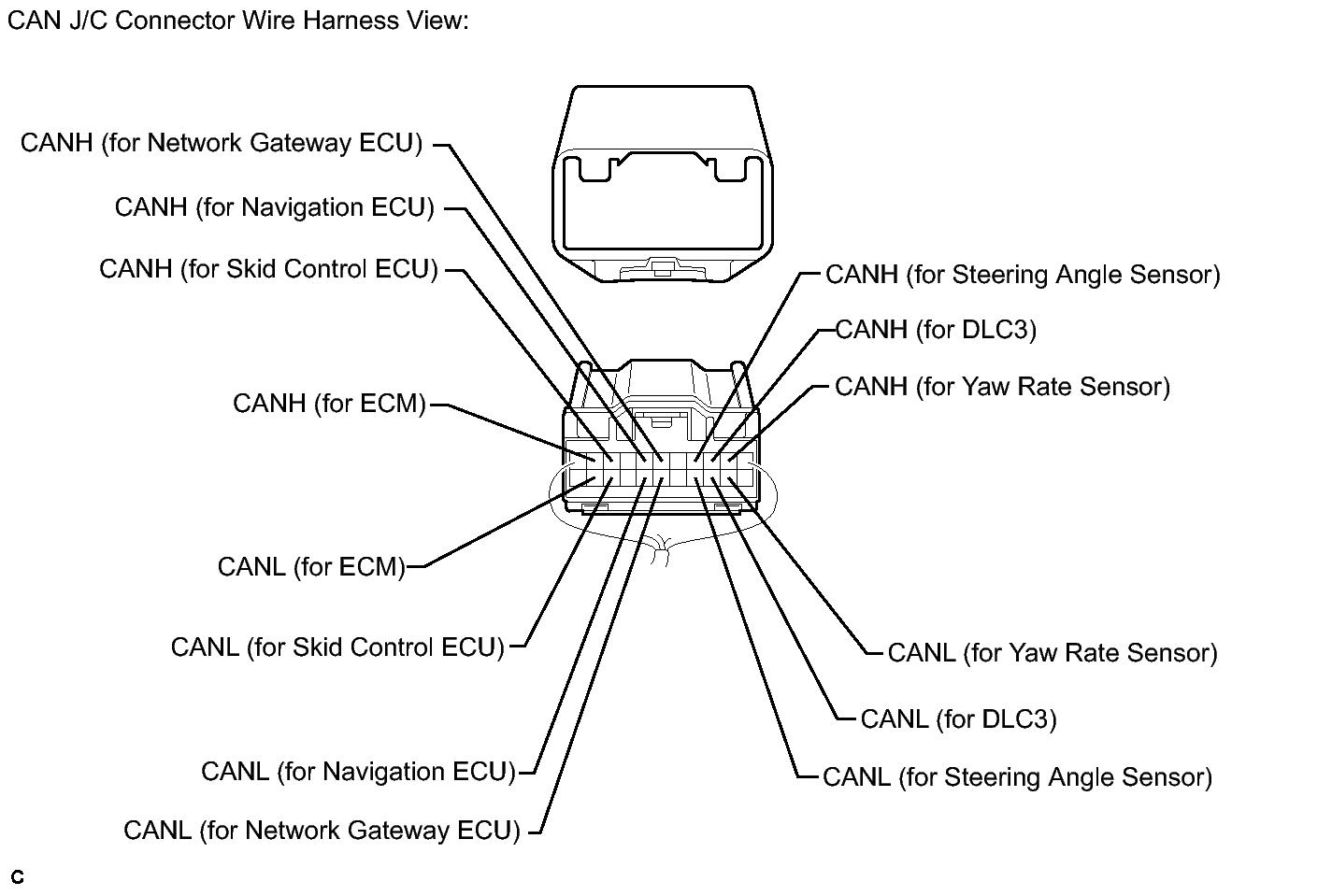 CAN J/C Connector Wire Harness View:

CANH (for Network Gateway ECU)
CANH (for Navigation ECU)
CANH (for Skid Control ECU)
CANH (for ECM)
CANL (for ECM)
CANL (for Skid Control ECU)
CANL (for Navigation ECU)
CANL (for Network Gateway ECU)

CANH (for Steering Angle Sensor)
CANH (for DLC3)
CANH (for Yaw Rate Sensor)
CANL (for Yaw Rate Sensor)
CANL (for DLC3)
CANL (for Steering Angle Sensor)

C