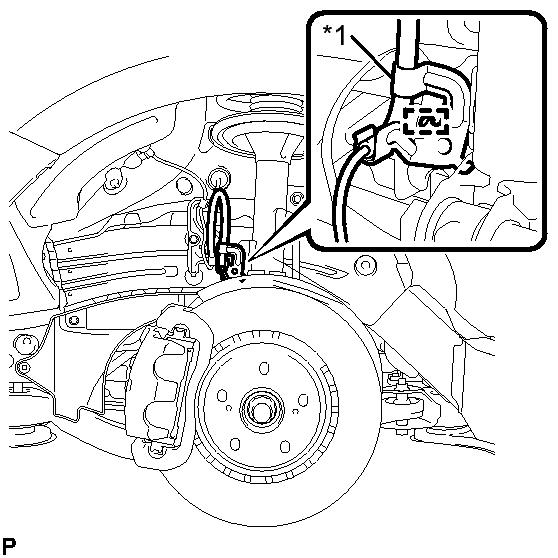 *1

P