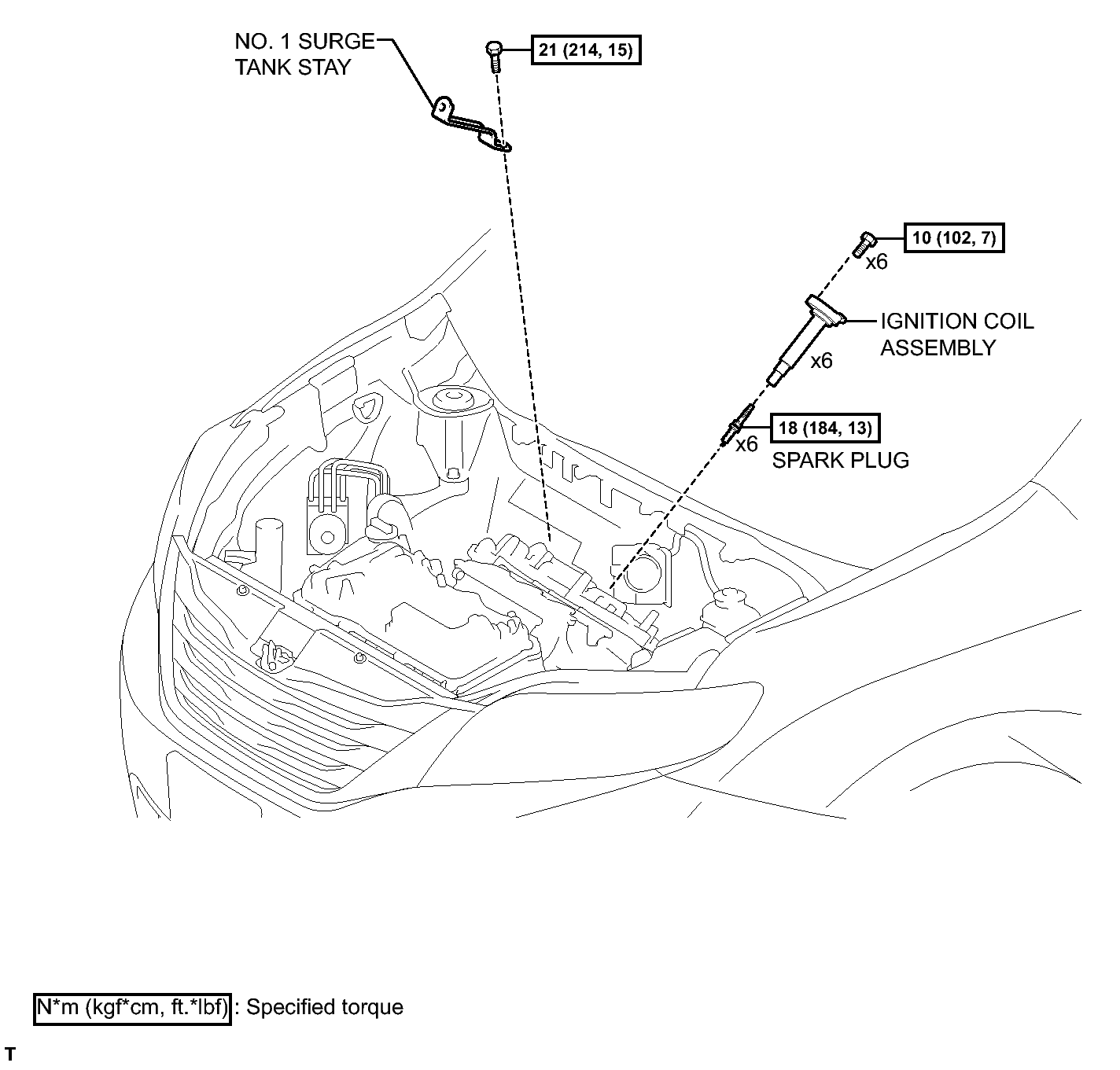 NO. 1 SURGE TANK STAY

21 (214, 15)

10 (102, 7)

x6

IGNITION COIL ASSEMBLY

x6

18 (184, 13)

x6

SPARK PLUG

N*m (kgf*cm, ft.*lbf) : Specified torque

T