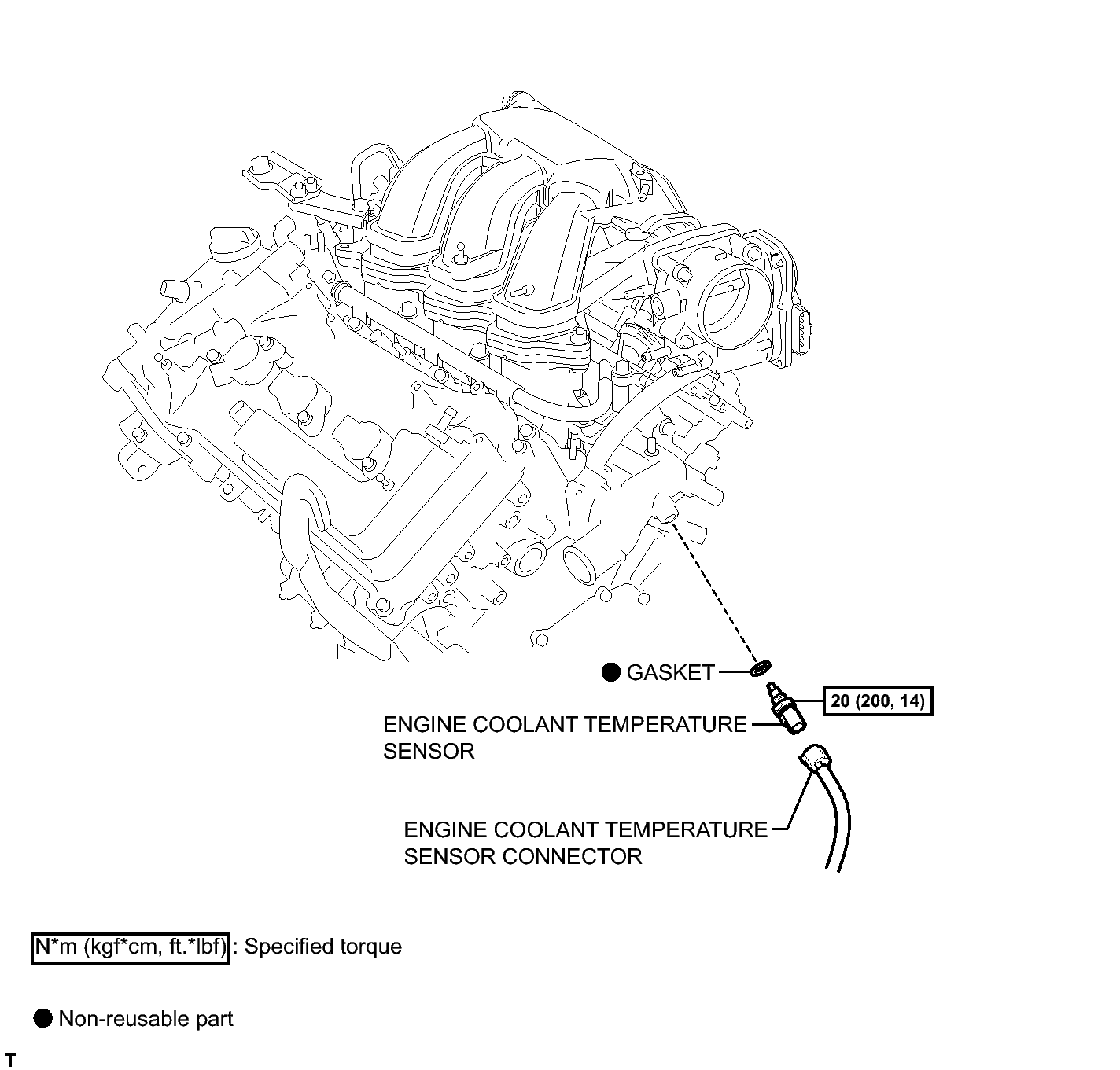 ● GASKET

20 (200, 14)

ENGINE COOLANT TEMPERATURE SENSOR

ENGINE COOLANT TEMPERATURE SENSOR CONNECTOR

N*m (kgf*cm, ft.*lbf) : Specified torque

● Non-reusable part

T