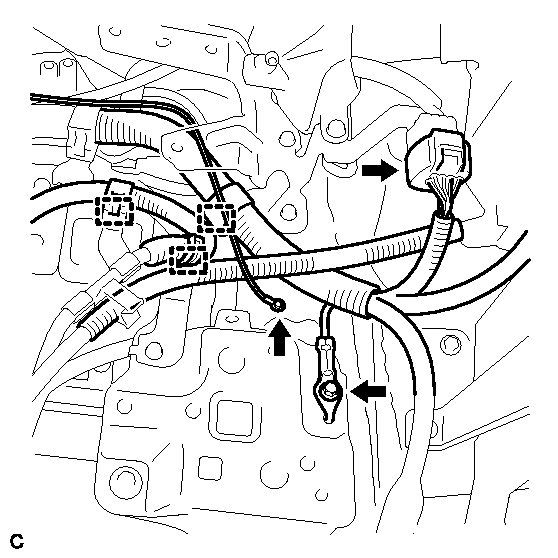 C