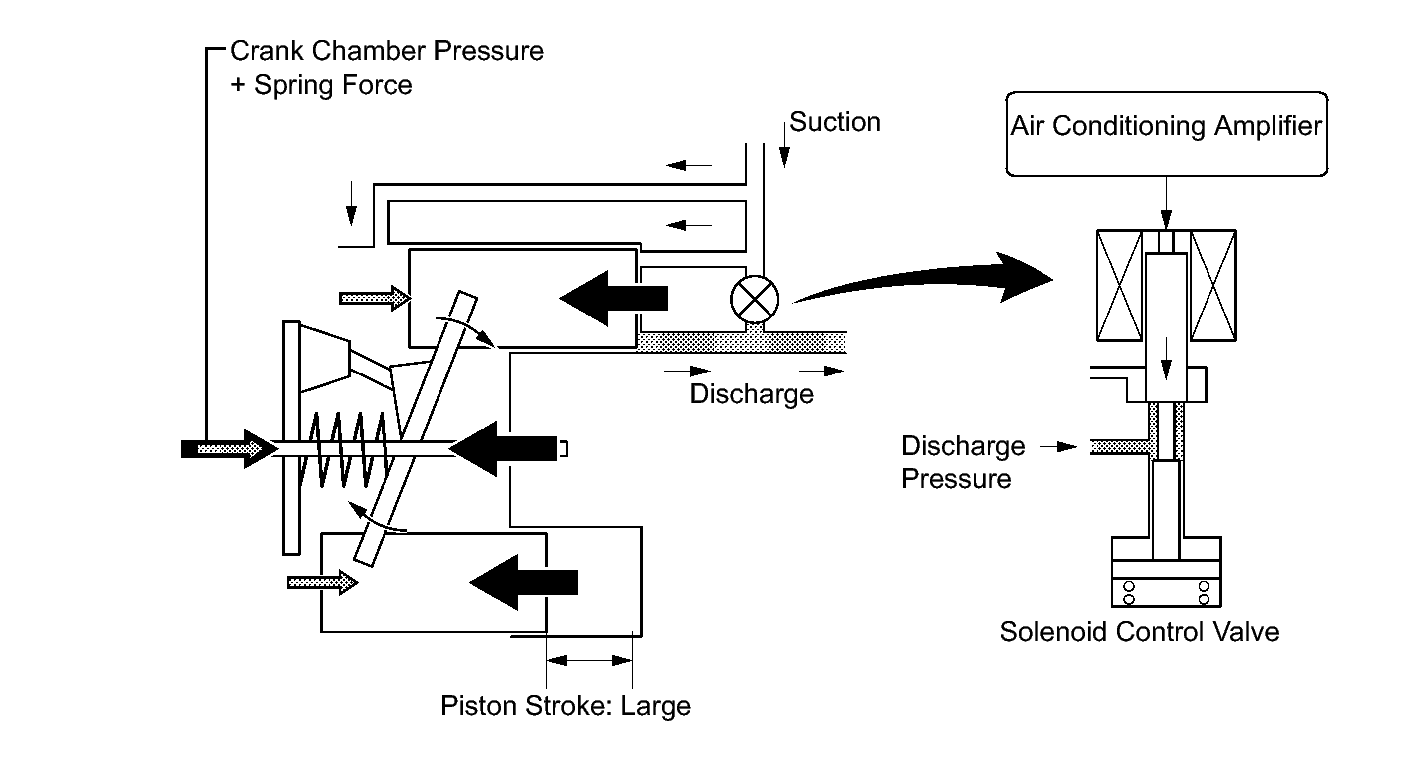 Crank Chamber Pressure
+ Spring Force

Suction

Air Conditioning Amplifier

Discharge

Discharge Pressure

Solenoid Control Valve

Piston Stroke: Large