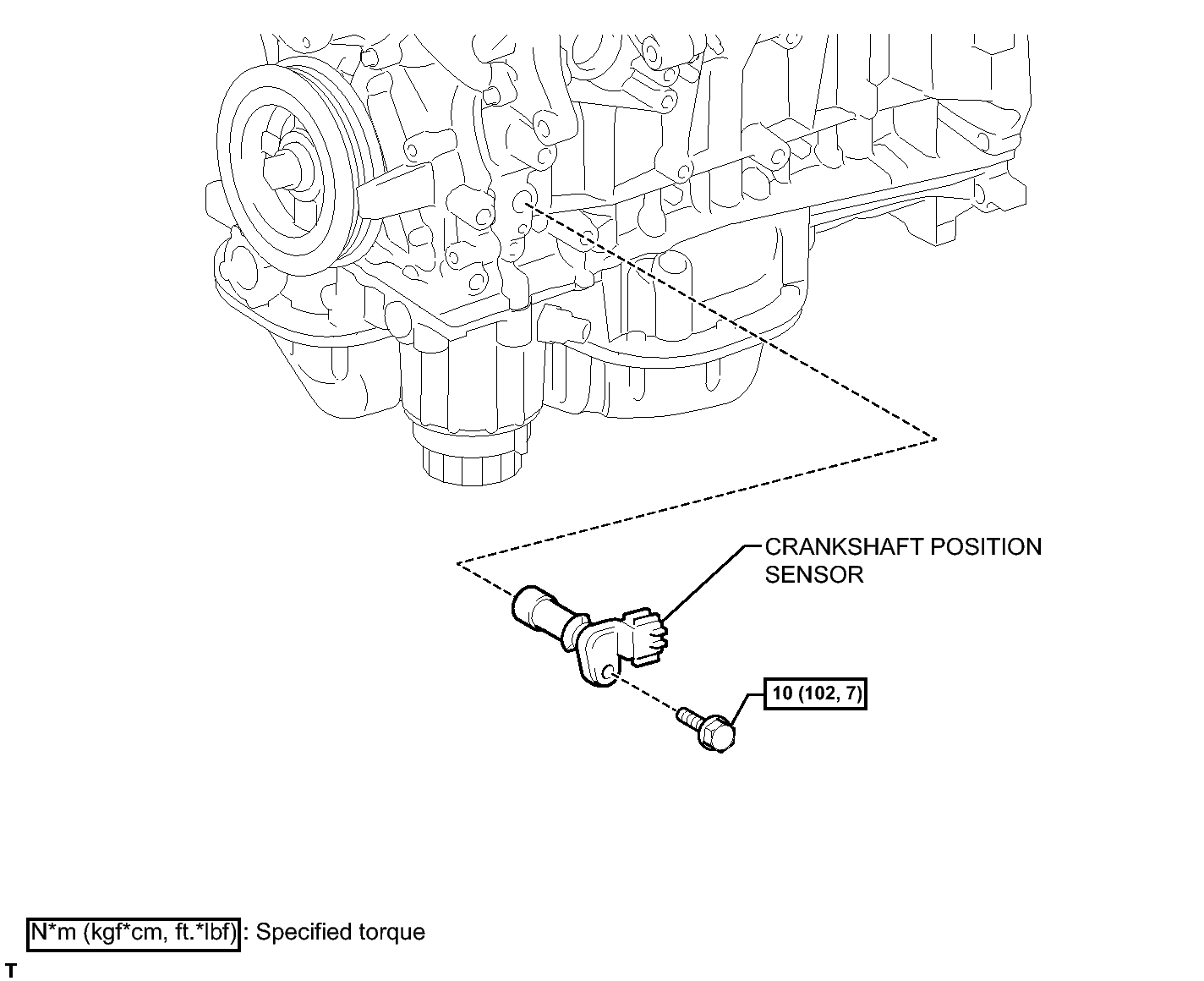 CRANKSHAFT POSITION SENSOR

10 (102, 7)

N*m (kgf*cm, ft.*lbf) : Specified torque

T