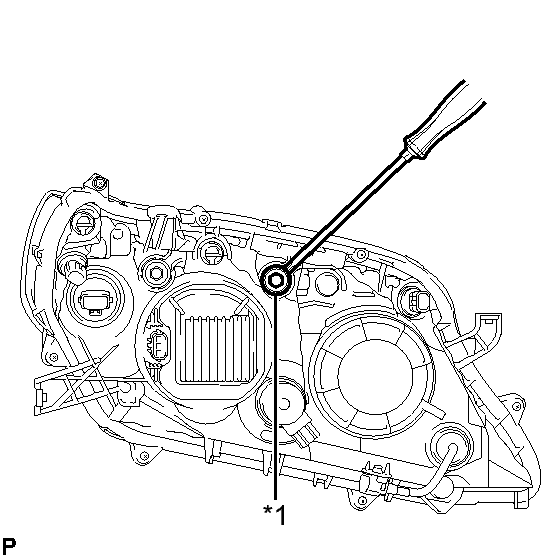 *1

P