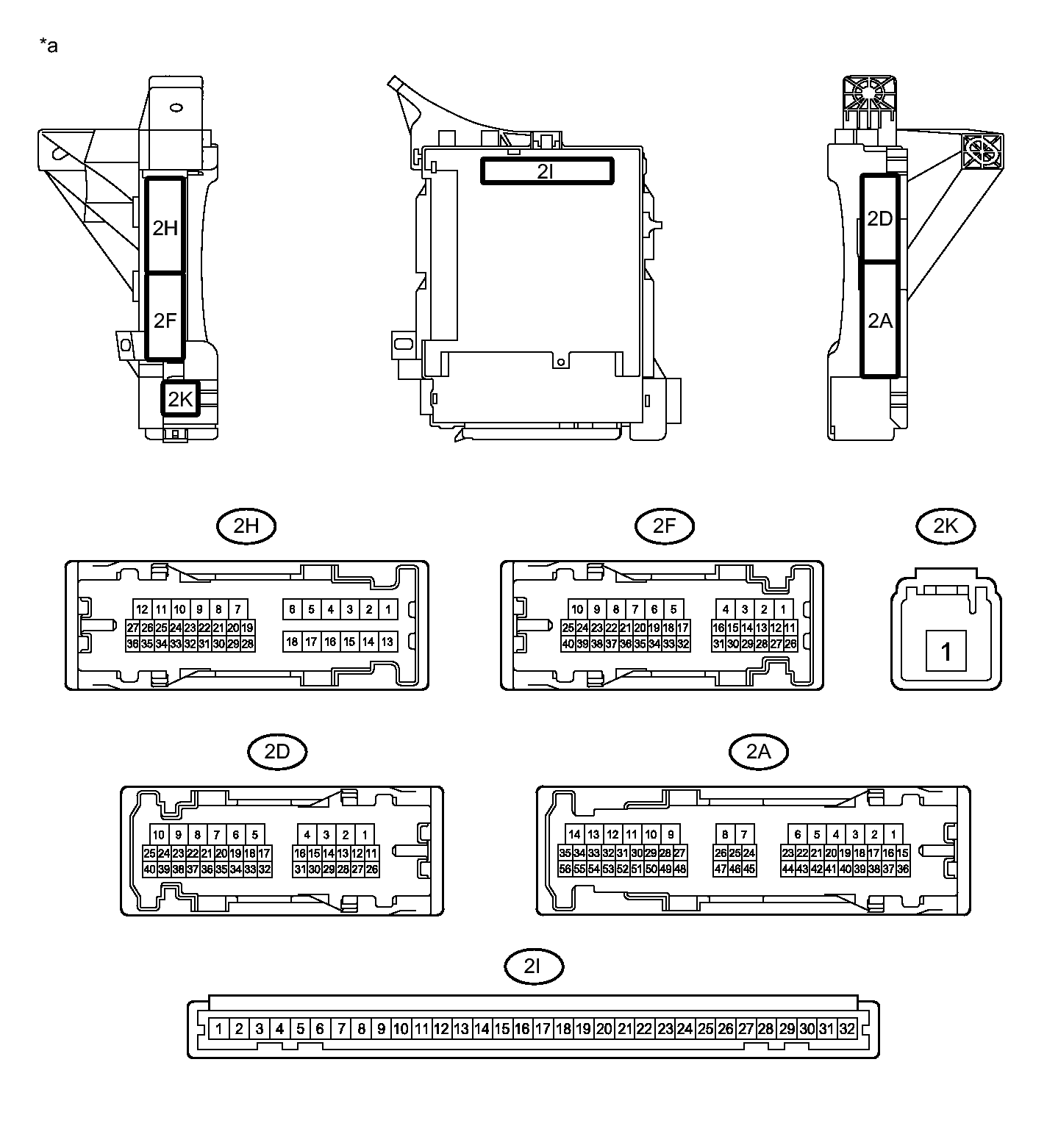 *a

2H
2F
2K
2I
2D
2A

2H
12 11 10 9 8 7
27 26 25 24 23 22 21 20 19
36 35 34 33 32 31 30 29 28
6 5 4 3 2 1
18 17 16 15 14 13

2F
10 9 8 7 6 5
25 24 23 22 21 20 19 18 17
40 39 38 37 36 35 34 33 32
4 3 2 1
16 15 14 13 12 11
31 30 29 28 27 26

2K
1

2D
10 9 8 7 6 5
25 24 23 22 21 20 19 18 17
40 39 38 37 36 35 34 33 32
4 3 2 1
16 15 14 13 12 11
31 30 29 28 27 26

2A
14 13 12 11 10 9
35 34 33 32 31 30 29 28 27
56 55 54 53 52 51 50 49 48
8 7
26 25 24
47 46 45
6 5 4 3 2 1
23 22 21 20 19 18 17 16 15
44 43 42 41 40 39 38 37 36

2I
1 2 3 4 5 6 7 8 9 10 11 12 13 14 15 16 17 18 19 20 21 22 23 24 25 26 27 28 29 30 31 32