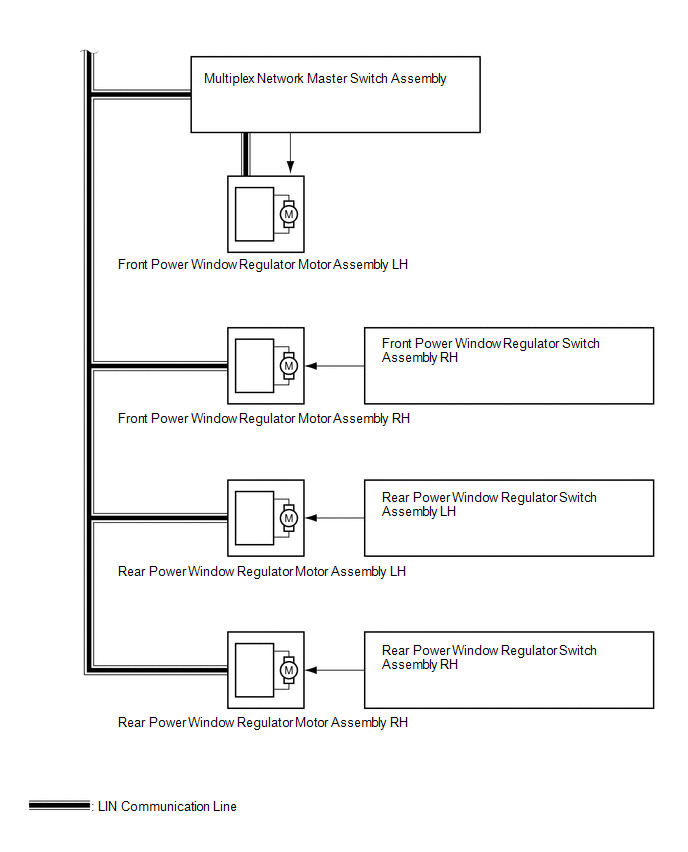 Multiplex Network Master Switch Assembly

M

Front Power Window Regulator Motor Assembly LH

M

Front Power Window Regulator Switch Assembly RH

Front Power Window Regulator Motor Assembly RH

M

Rear Power Window Regulator Switch Assembly LH

Rear Power Window Regulator Motor Assembly LH

M

Rear Power Window Regulator Switch Assembly RH

Rear Power Window Regulator Motor Assembly RH

: LIN Communication Line