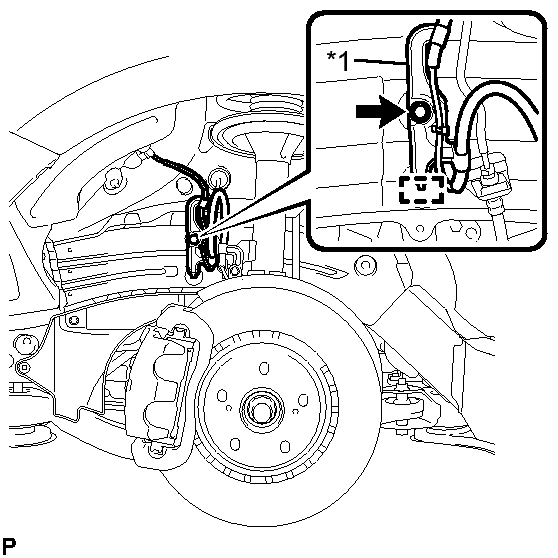 *1

P