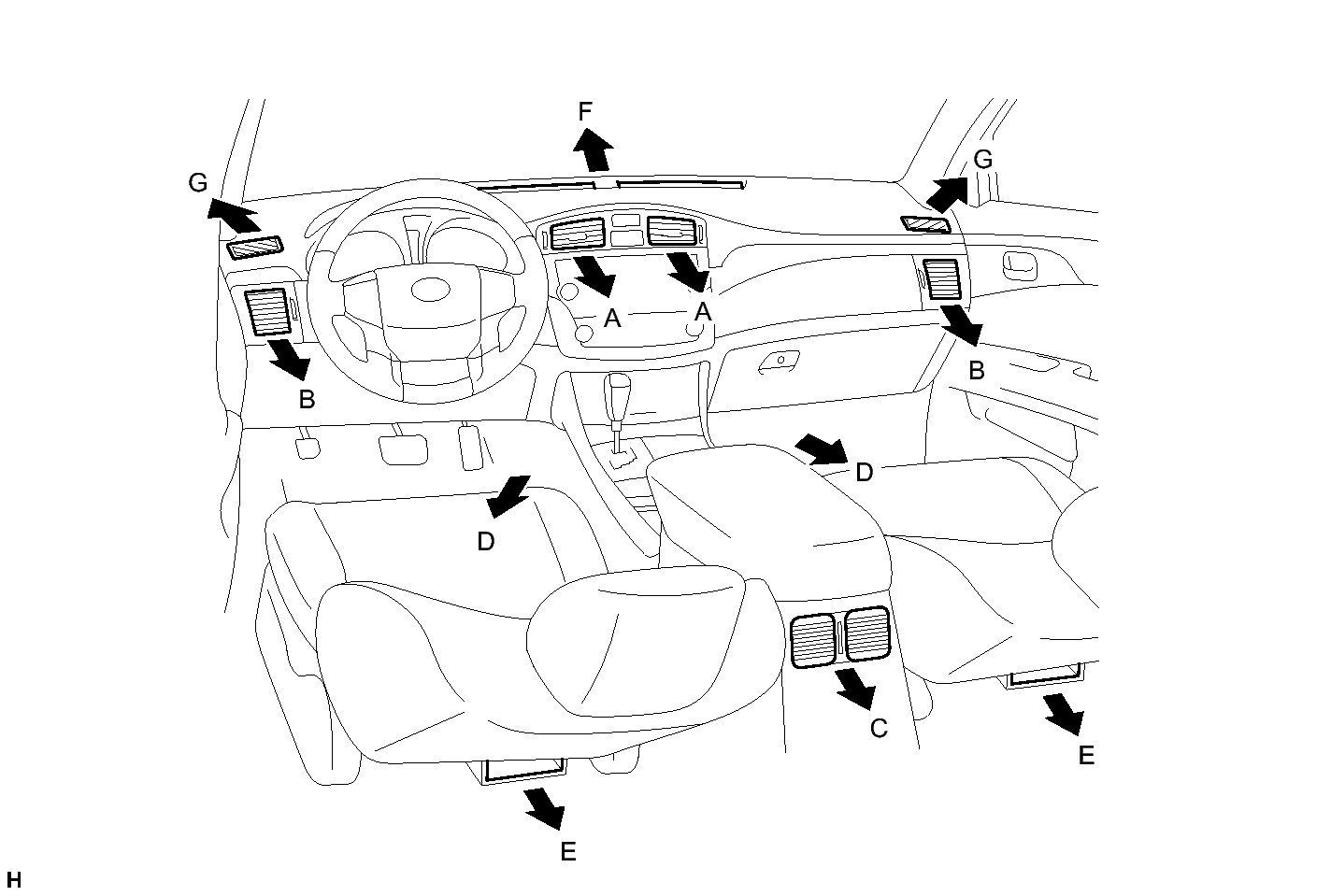 F
G
G
A
A
B
B
D
D
C
E
E
H