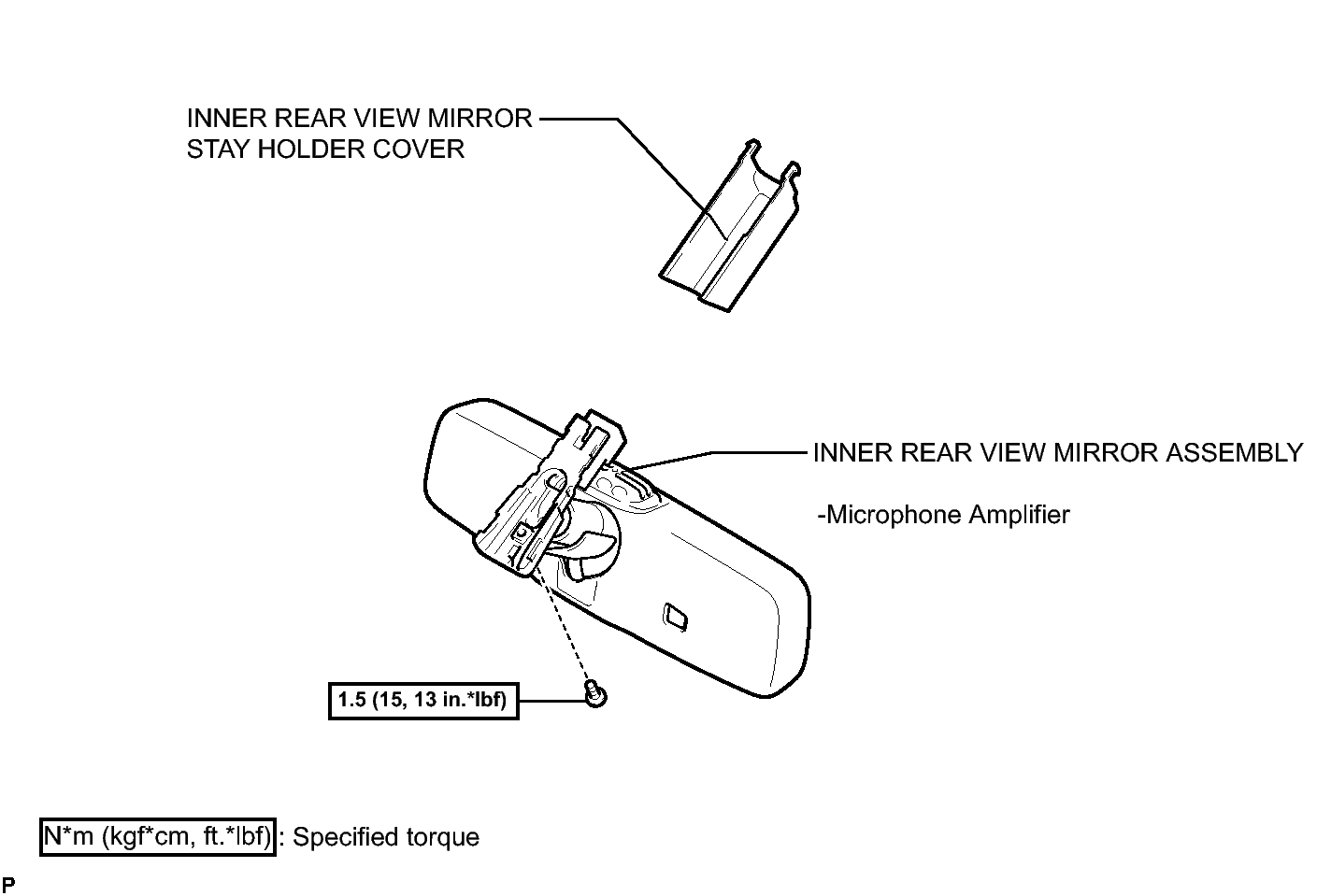 INNER REAR VIEW MIRROR STAY HOLDER COVER

INNER REAR VIEW MIRROR ASSEMBLY

-Microphone Amplifier

1.5 (15, 13 in.*lbf)

N*m (kgf*cm, ft.*lbf) : Specified torque

P