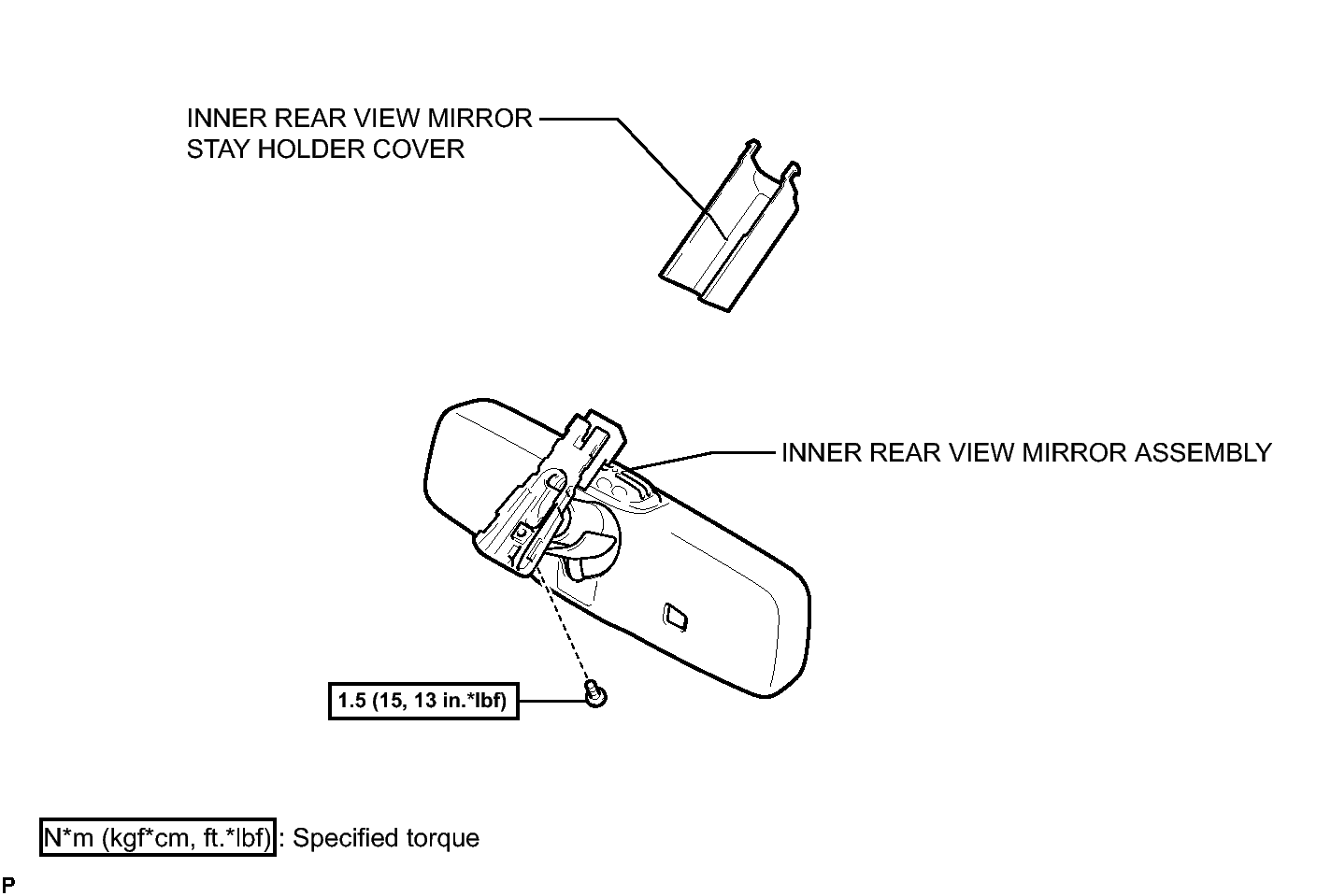 INNER REAR VIEW MIRROR STAY HOLDER COVER

INNER REAR VIEW MIRROR ASSEMBLY

1.5 (15, 13 in.*lbf)

N*m (kgf*cm, ft.*lbf) : Specified torque

P