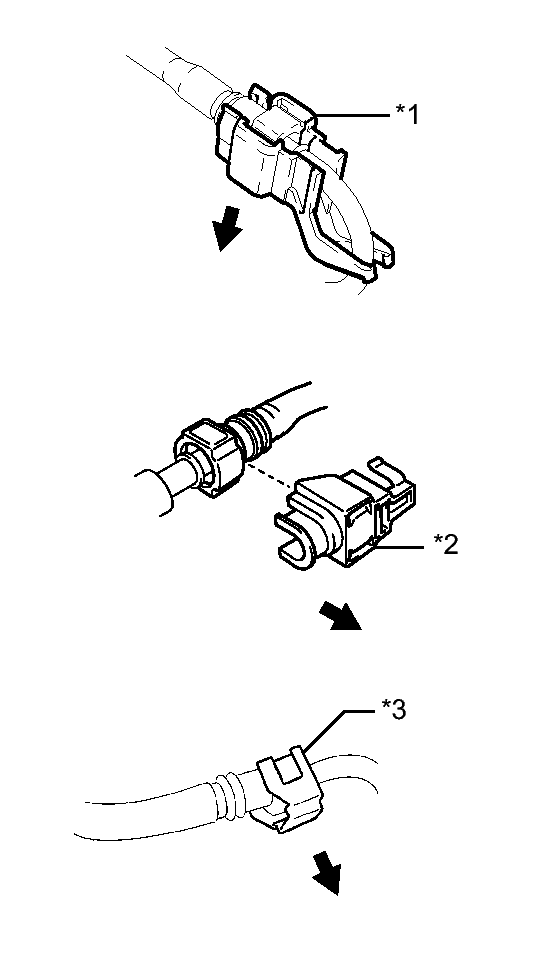 *1

*2

*3